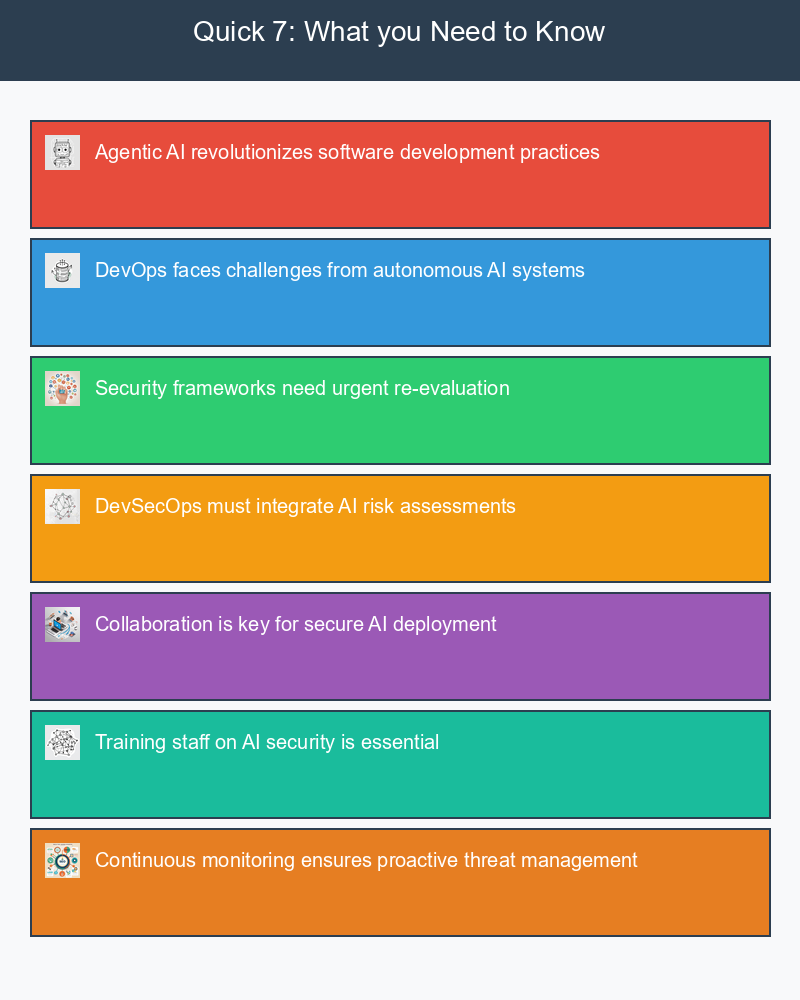 Quick 7: What you Need to Know

Agentic AI revolutionizes software development practices

DevOps faces challenges from autonomous AI systems

Security frameworks need urgent re-evaluation

DevSecOps must integrate AI risk assessments

Collaboration is key for secure AI deployment

Training staff on AI security is essential

Continuous monitoring ensures proactive threat management