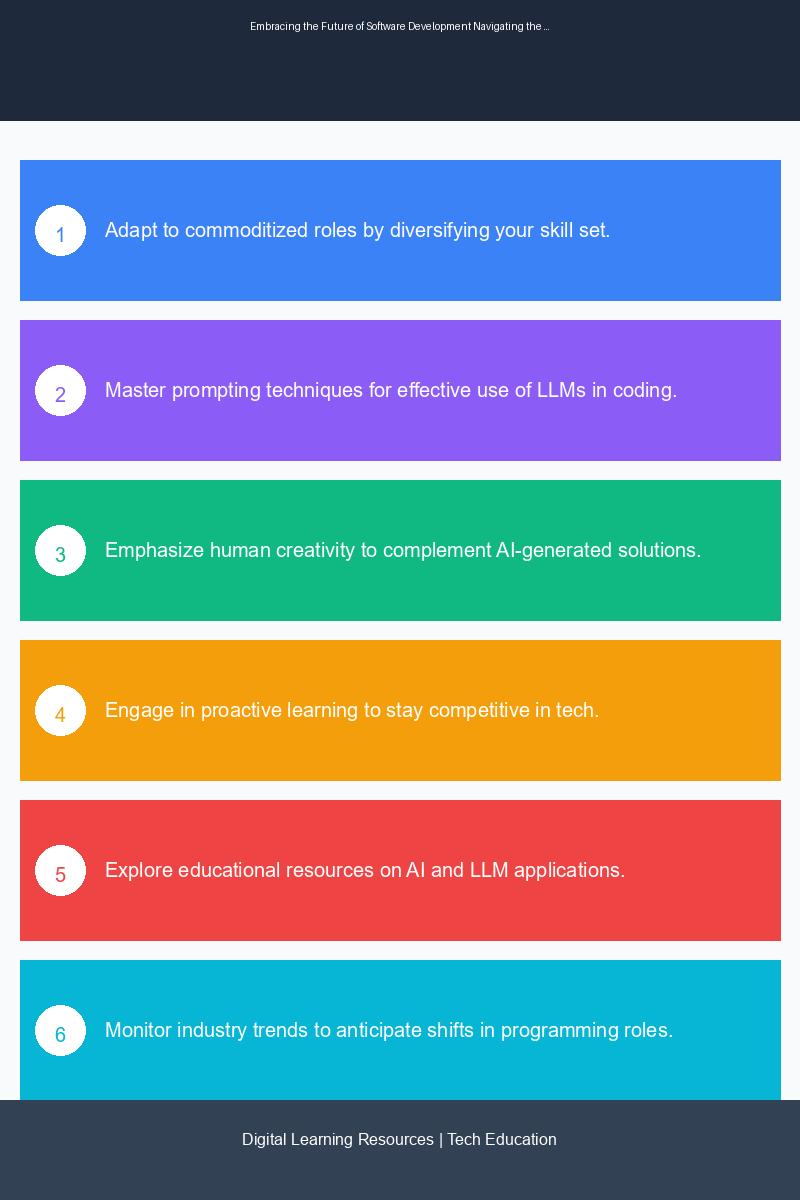 Embracing the Future of Software Development Navigating the ...

1 Adapt to commoditized roles by diversifying your skill set.

2 Master prompting techniques for effective use of LLMs in coding.

3 Emphasize human creativity to complement AI-generated solutions.

4 Engage in proactive learning to stay competitive in tech.

5 Explore educational resources on AI and LLM applications.

6 Monitor industry trends to anticipate shifts in programming roles.

Digital Learning Resources | Tech Education