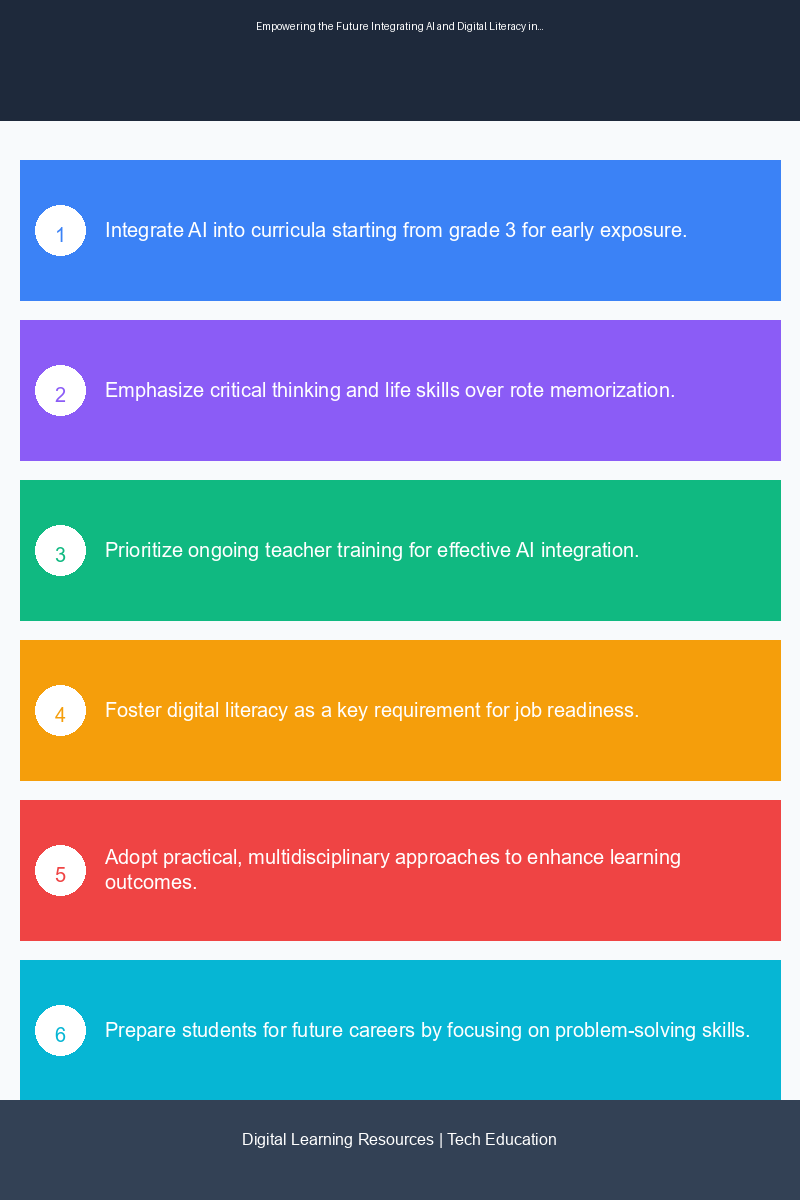 Empowering the Future Integrating AI and Digital Literacy in...

1 Integrate AI into curricula starting from grade 3 for early exposure.

2 Emphasize critical thinking and life skills over rote memorization.

3 Prioritize ongoing teacher training for effective AI integration.

4 Foster digital literacy as a key requirement for job readiness.

5 Adopt practical, multidisciplinary approaches to enhance learning outcomes.

6 Prepare students for future careers by focusing on problem-solving skills.

Digital Learning Resources | Tech Education