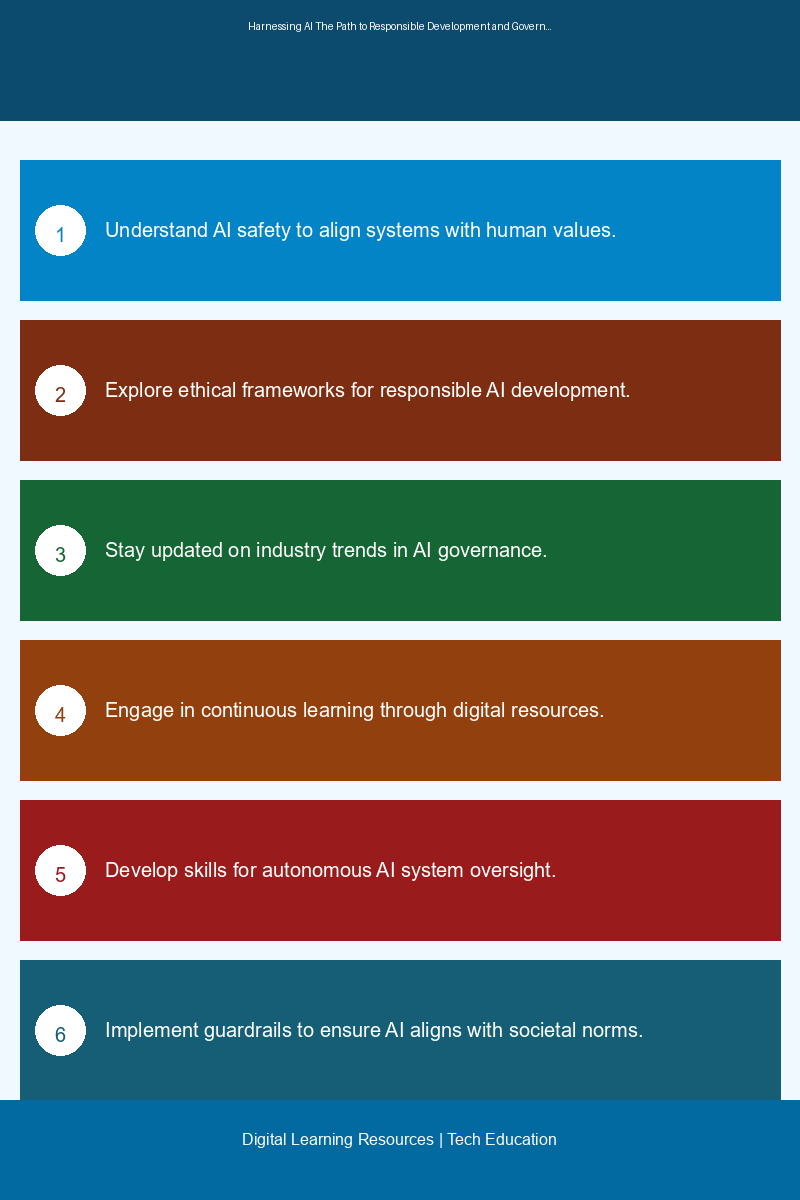 Harnessing AI The Path to Responsible Development and Govern...

1 Understand AI safety to align systems with human values.

2 Explore ethical frameworks for responsible AI development.

3 Stay updated on industry trends in AI governance.

4 Engage in continuous learning through digital resources.

5 Develop skills for autonomous AI system oversight.

6 Implement guardrails to ensure AI aligns with societal norms.

Digital Learning Resources | Tech Education