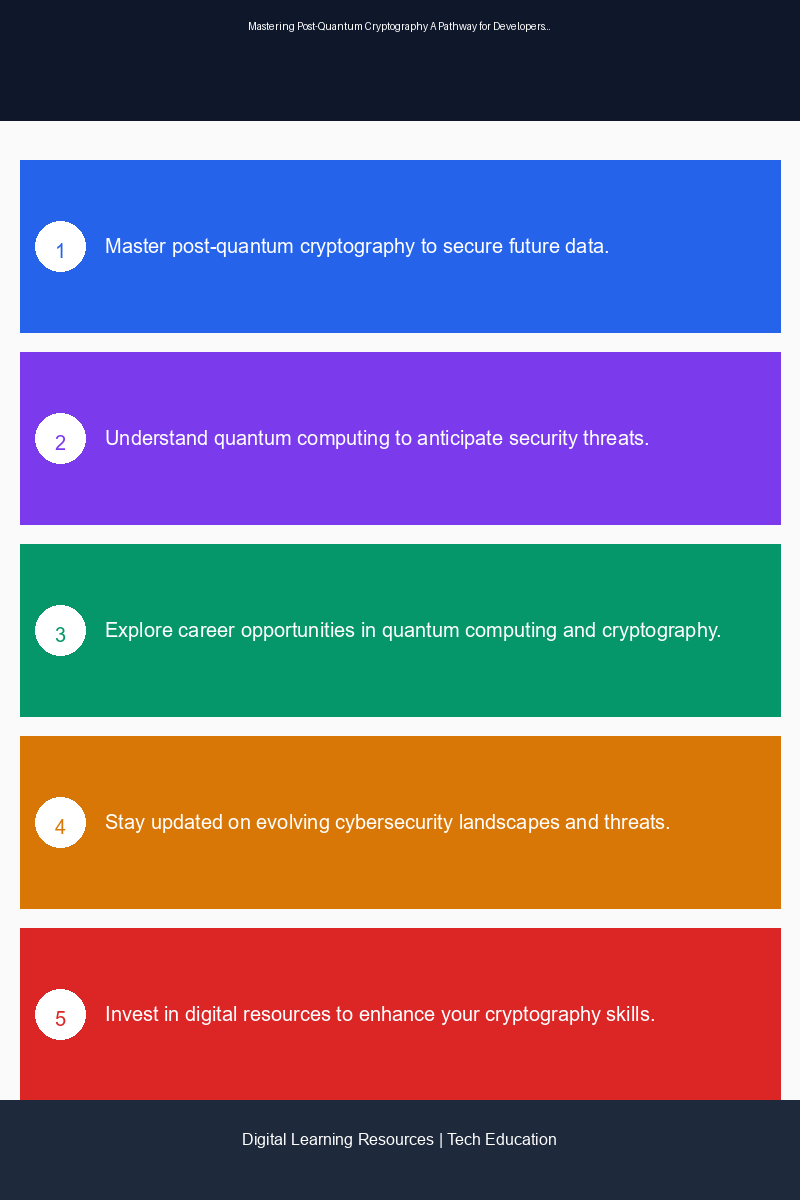 Mastering Post-Quantum Cryptography A Pathway for Developers...

1 Master post-quantum cryptography to secure future data.

2 Understand quantum computing to anticipate security threats.

3 Explore career opportunities in quantum computing and cryptography.

4 Stay updated on evolving cybersecurity landscapes and threats.

5 Invest in digital resources to enhance your cryptography skills.

Digital Learning Resources | Tech Education