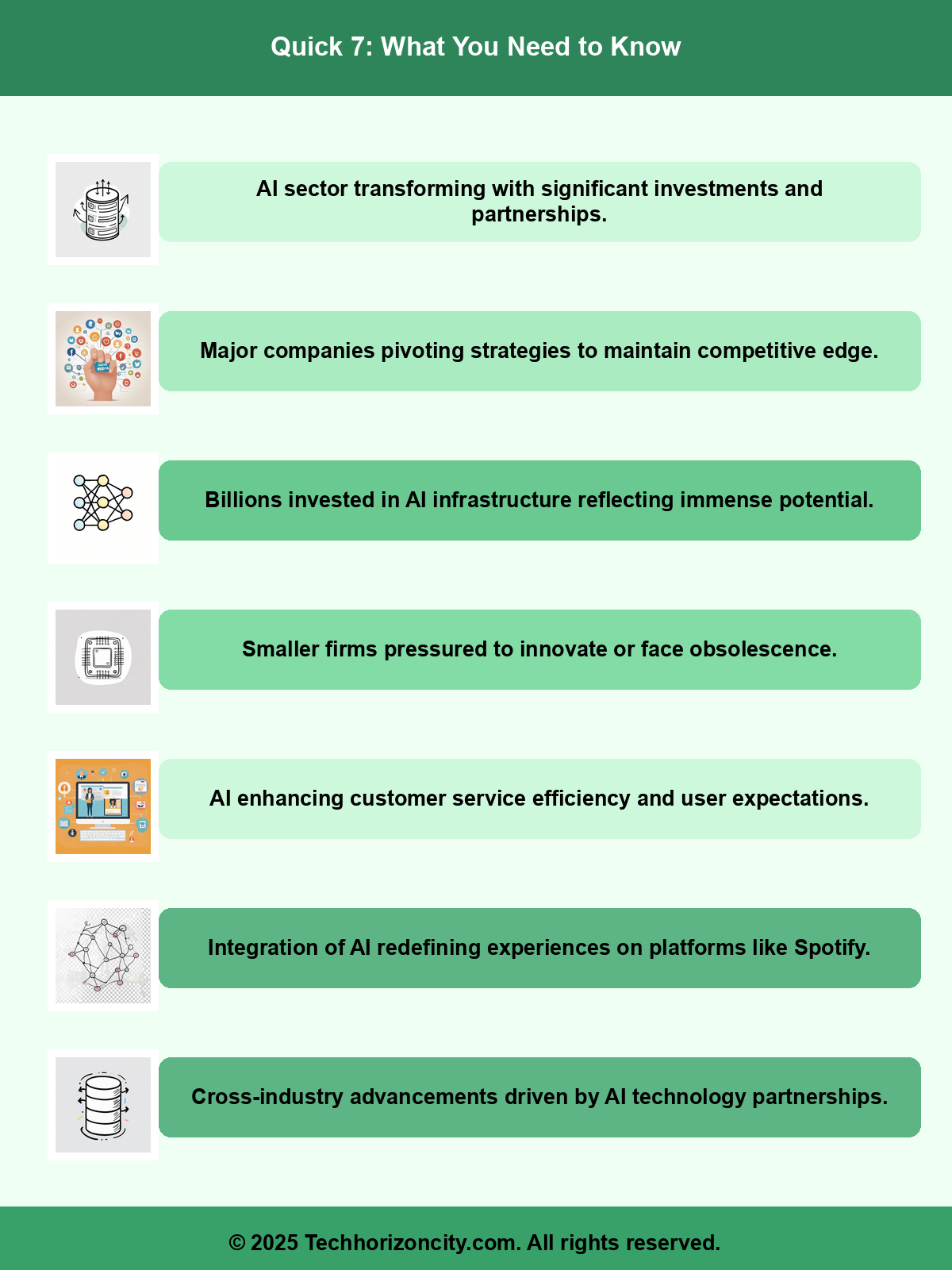 Quick 7: What You Need to Know

AI sector transforming with significant investments and partnerships.

Major companies pivoting strategies to maintain competitive edge.

Billions invested in AI infrastructure reflecting immense potential.

Smaller firms pressured to innovate or face obsolescence.

AI enhancing customer service efficiency and user expectations.

Integration of AI redefining experiences on platforms like Spotify.

Cross-industry advancements driven by AI technology partnerships.

© 2025 Techhorizoncity.com. All rights reserved.