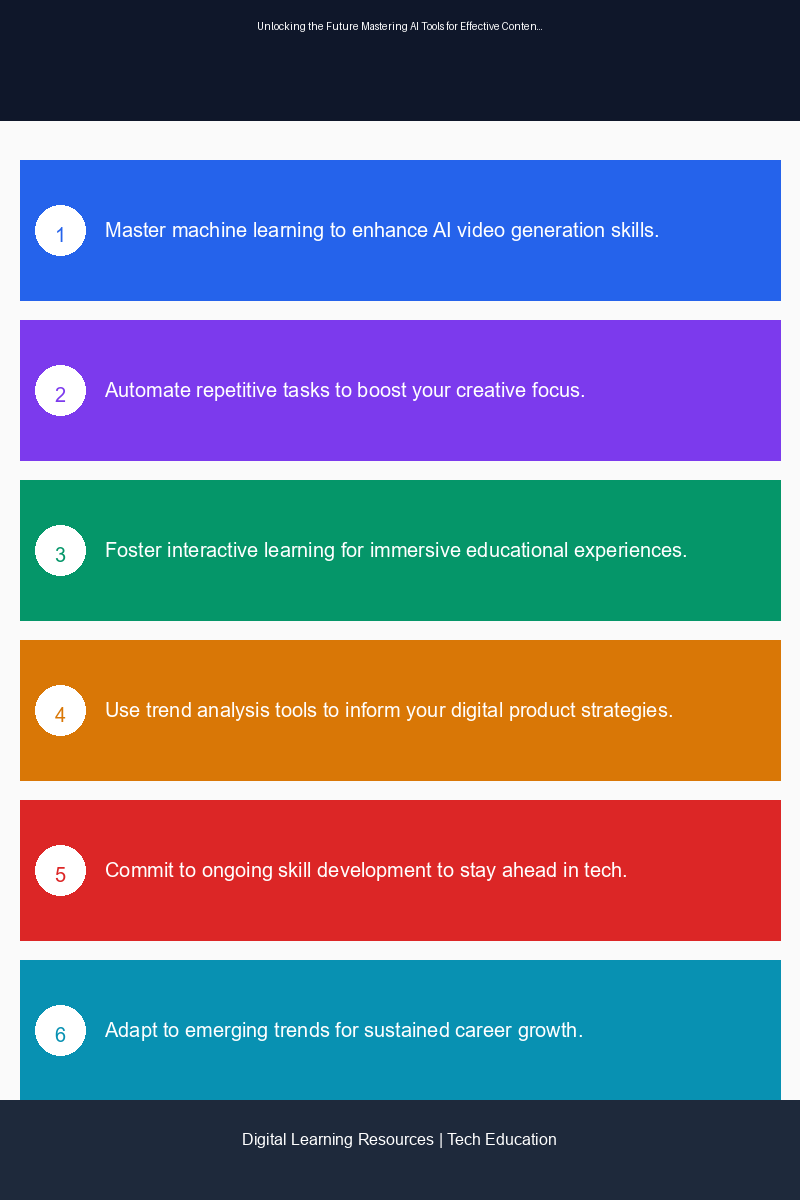 Unlocking the Future Mastering AI Tools for Effective Conten...

1
Master machine learning to enhance AI video generation skills.

2
Automate repetitive tasks to boost your creative focus.

3
Foster interactive learning for immersive educational experiences.

4
Use trend analysis tools to inform your digital product strategies.

5
Commit to ongoing skill development to stay ahead in tech.

6
Adapt to emerging trends for sustained career growth.

Digital Learning Resources | Tech Education