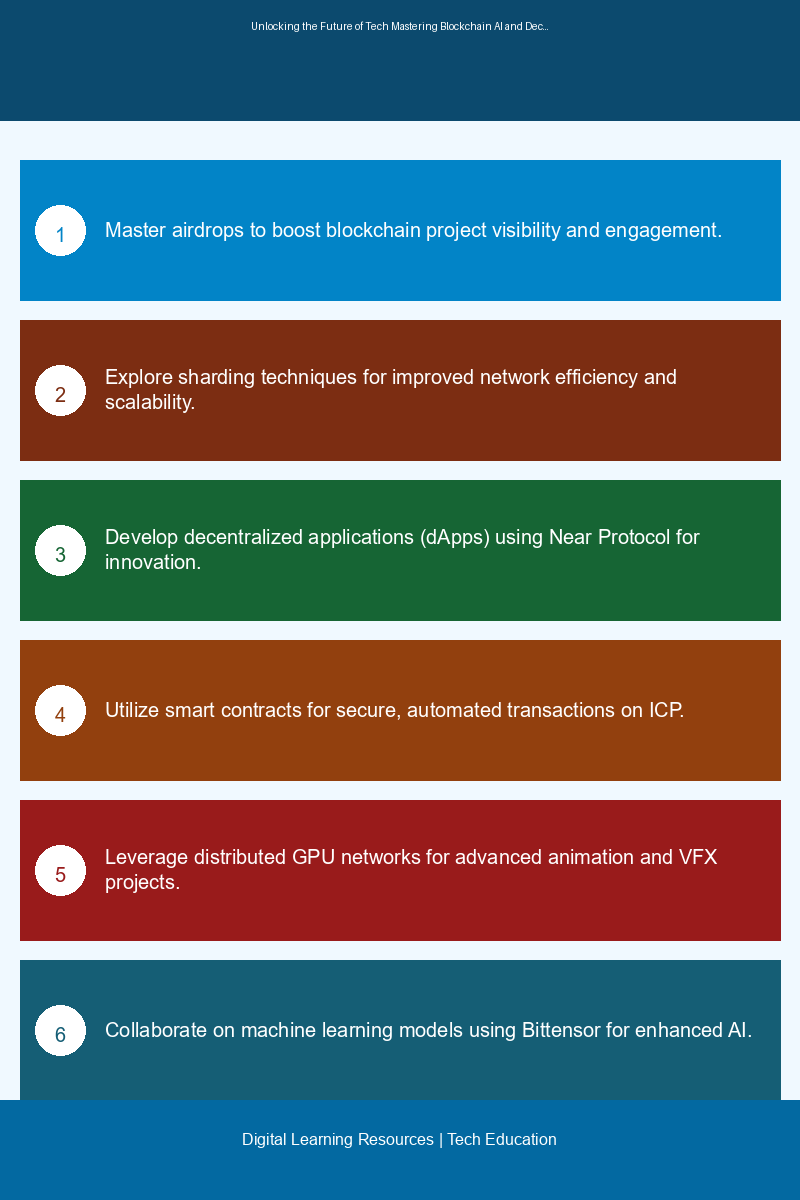 Unlocking the Future of Tech Mastering Blockchain AI and Dec...

1 Master airdrops to boost blockchain project visibility and engagement.

2 Explore sharding techniques for improved network efficiency and scalability.

3 Develop decentralized applications (dApps) using Near Protocol for innovation.

4 Utilize smart contracts for secure, automated transactions on ICP.

5 Leverage distributed GPU networks for advanced animation and VFX projects.

6 Collaborate on machine learning models using Bittensor for enhanced AI.

Digital Learning Resources | Tech Education