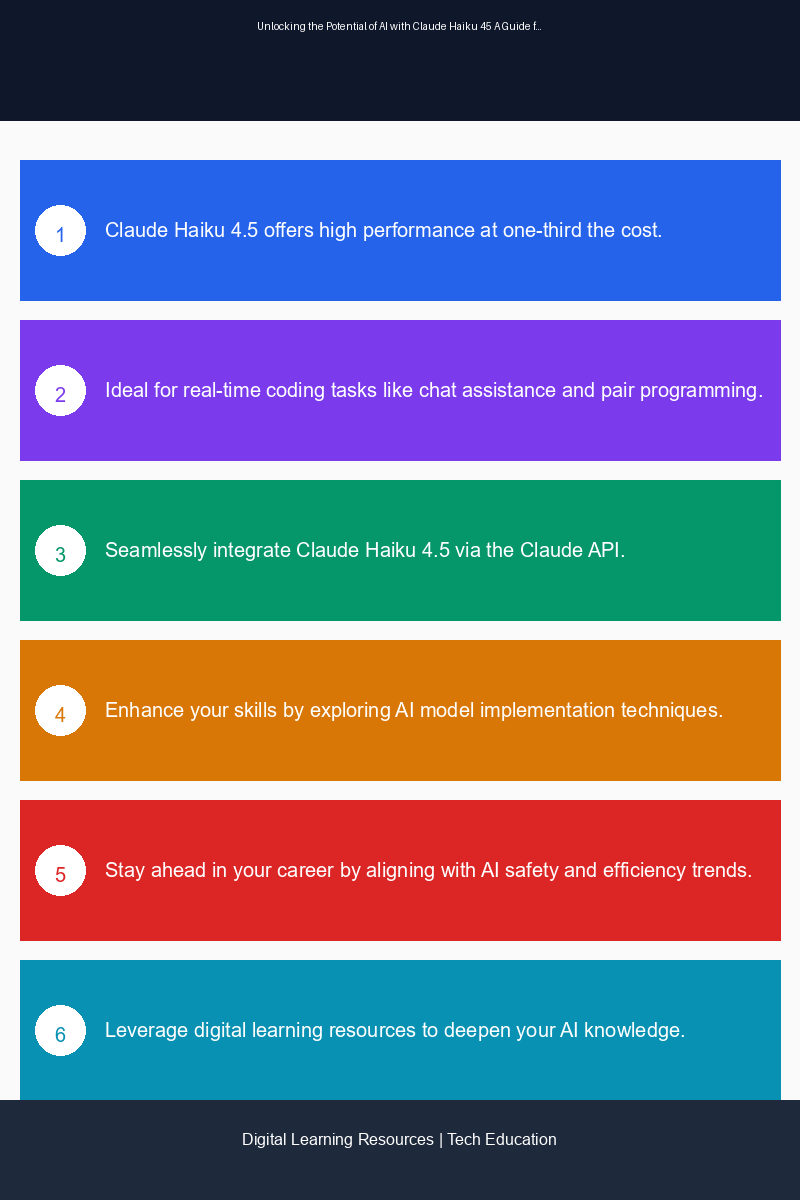 Unlocking the Potential of AI with Claude Haiku 45 A Guide f...

1 Claude Haiku 4.5 offers high performance at one-third the cost.

2 Ideal for real-time coding tasks like chat assistance and pair programming.

3 Seamlessly integrate Claude Haiku 4.5 via the Claude API.

4 Enhance your skills by exploring AI model implementation techniques.

5 Stay ahead in your career by aligning with AI safety and efficiency trends.

6 Leverage digital learning resources to deepen your AI knowledge.

Digital Learning Resources | Tech Education