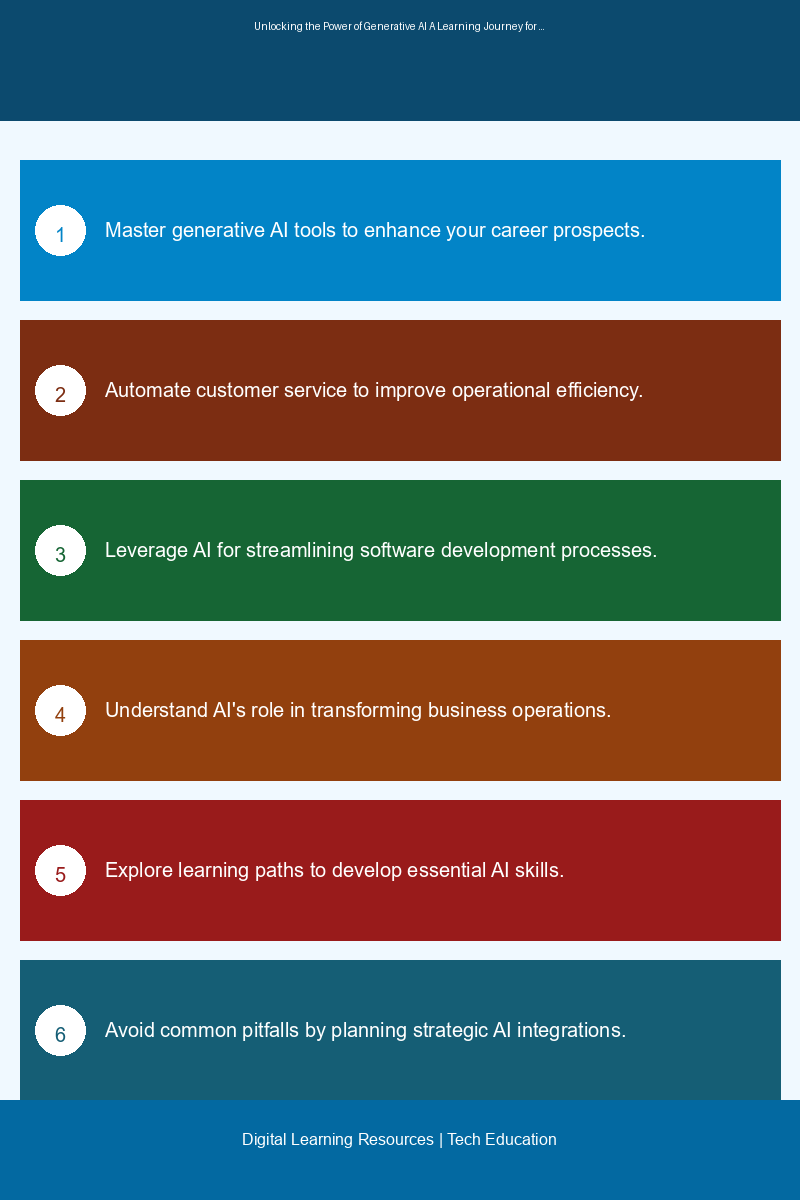 Unlocking the Power of Generative AI A Learning Journey for...

1 Master generative AI tools to enhance your career prospects.

2 Automate customer service to improve operational efficiency.

3 Leverage AI for streamlining software development processes.

4 Understand AI's role in transforming business operations.

5 Explore learning paths to develop essential AI skills.

6 Avoid common pitfalls by planning strategic AI integrations.

Digital Learning Resources | Tech Education