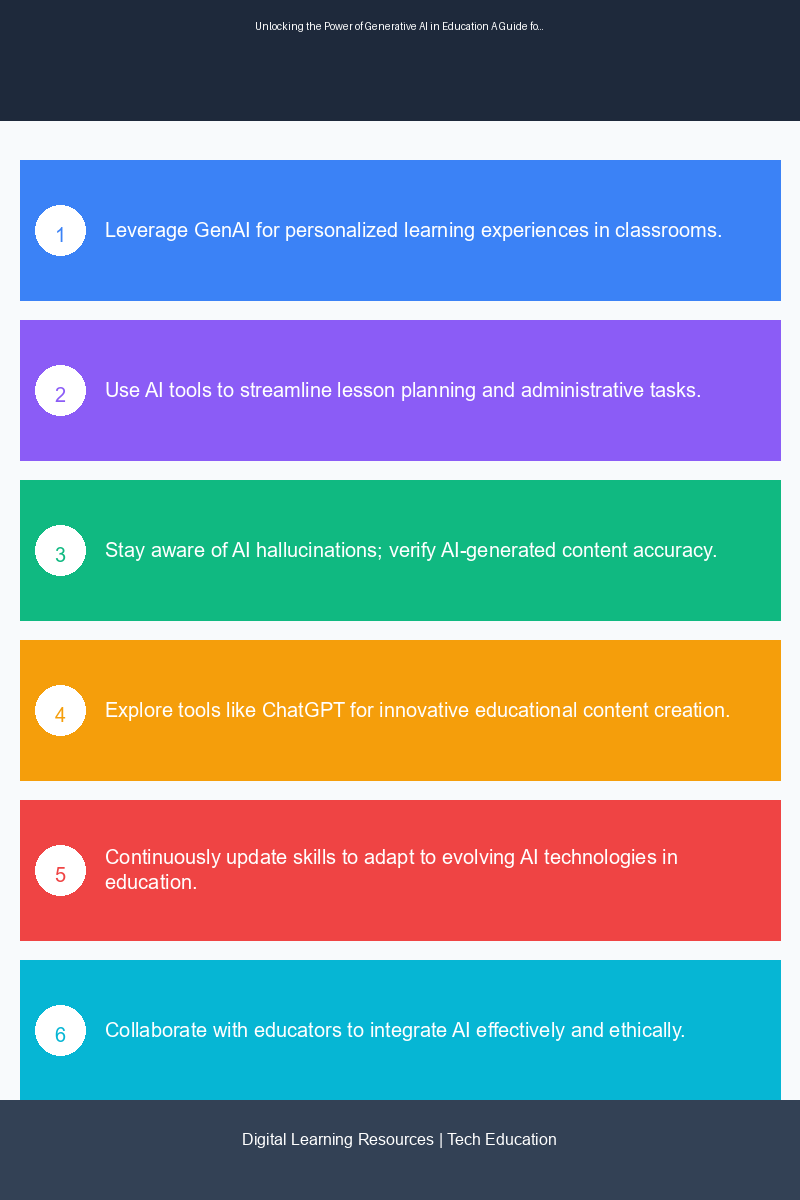 Unlocking the Power of Generative AI in Education A Guide fo...

1
Leverage GenAI for personalized learning experiences in classrooms.

2
Use AI tools to streamline lesson planning and administrative tasks.

3
Stay aware of AI hallucinations; verify AI-generated content accuracy.

4
Explore tools like ChatGPT for innovative educational content creation.

5
Continuously update skills to adapt to evolving AI technologies in education.

6
Collaborate with educators to integrate AI effectively and ethically.

Digital Learning Resources | Tech Education