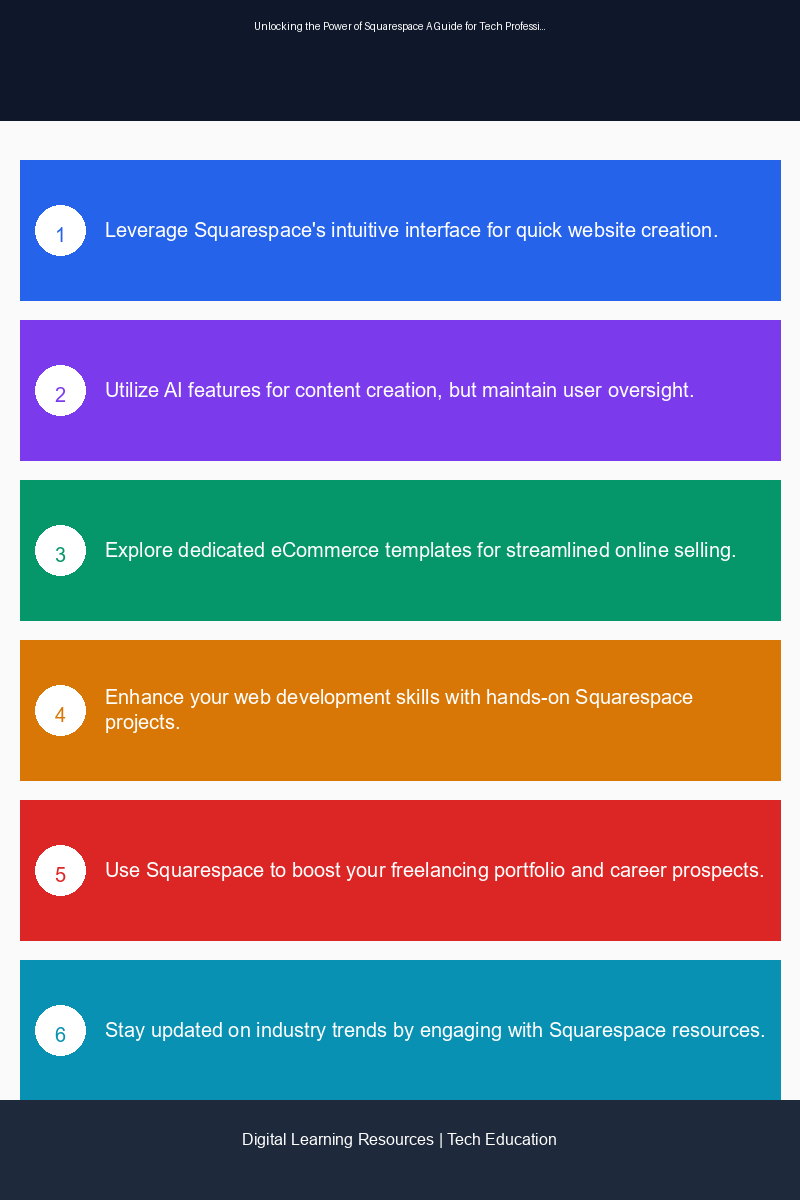 Unlocking the Power of Squarespace A Guide for Tech Professi...

1 Leverage Squarespace's intuitive interface for quick website creation.

2 Utilize AI features for content creation, but maintain user oversight.

3 Explore dedicated eCommerce templates for streamlined online selling.

4 Enhance your web development skills with hands-on Squarespace projects.

5 Use Squarespace to boost your freelancing portfolio and career prospects.

6 Stay updated on industry trends by engaging with Squarespace resources.

Digital Learning Resources | Tech Education