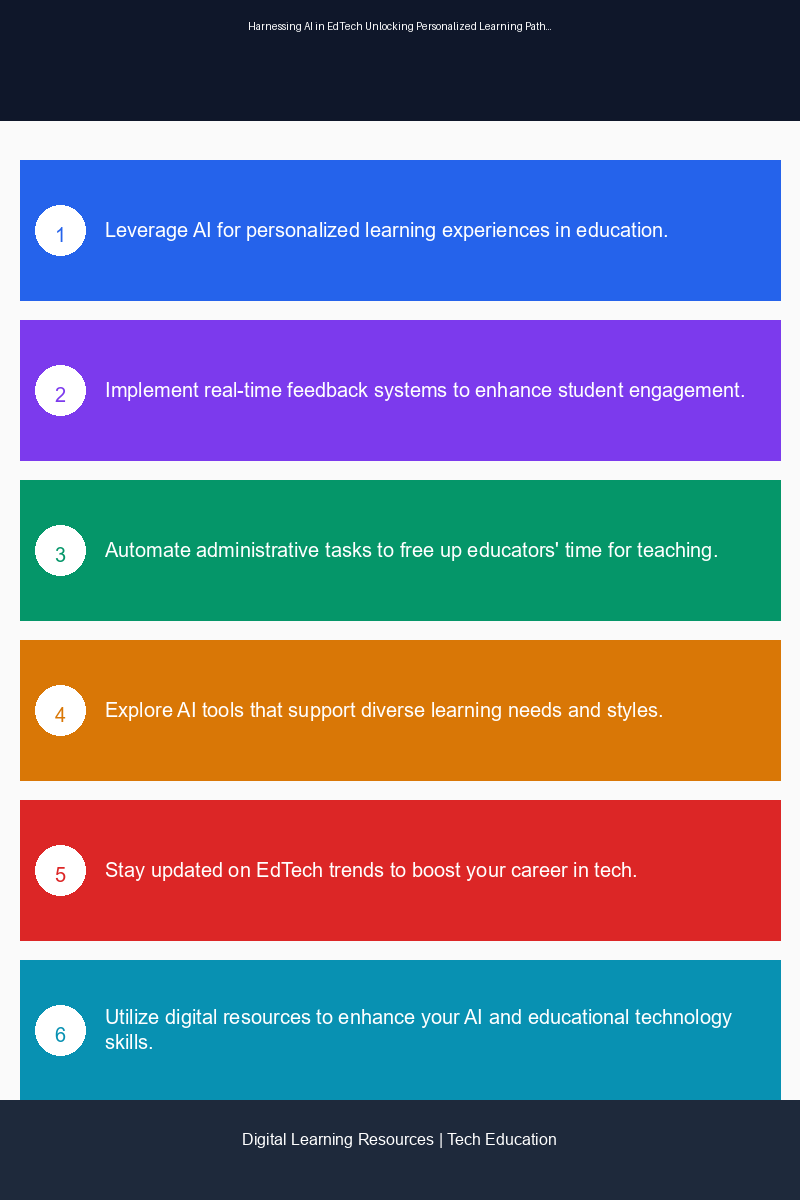 Harnessing AI in EdTech Unlocking Personalized Learning Path...

1 Leverage AI for personalized learning experiences in education.

2 Implement real-time feedback systems to enhance student engagement.

3 Automate administrative tasks to free up educators' time for teaching.

4 Explore AI tools that support diverse learning needs and styles.

5 Stay updated on EdTech trends to boost your career in tech.

6 Utilize digital resources to enhance your AI and educational technology skills.

Digital Learning Resources | Tech Education