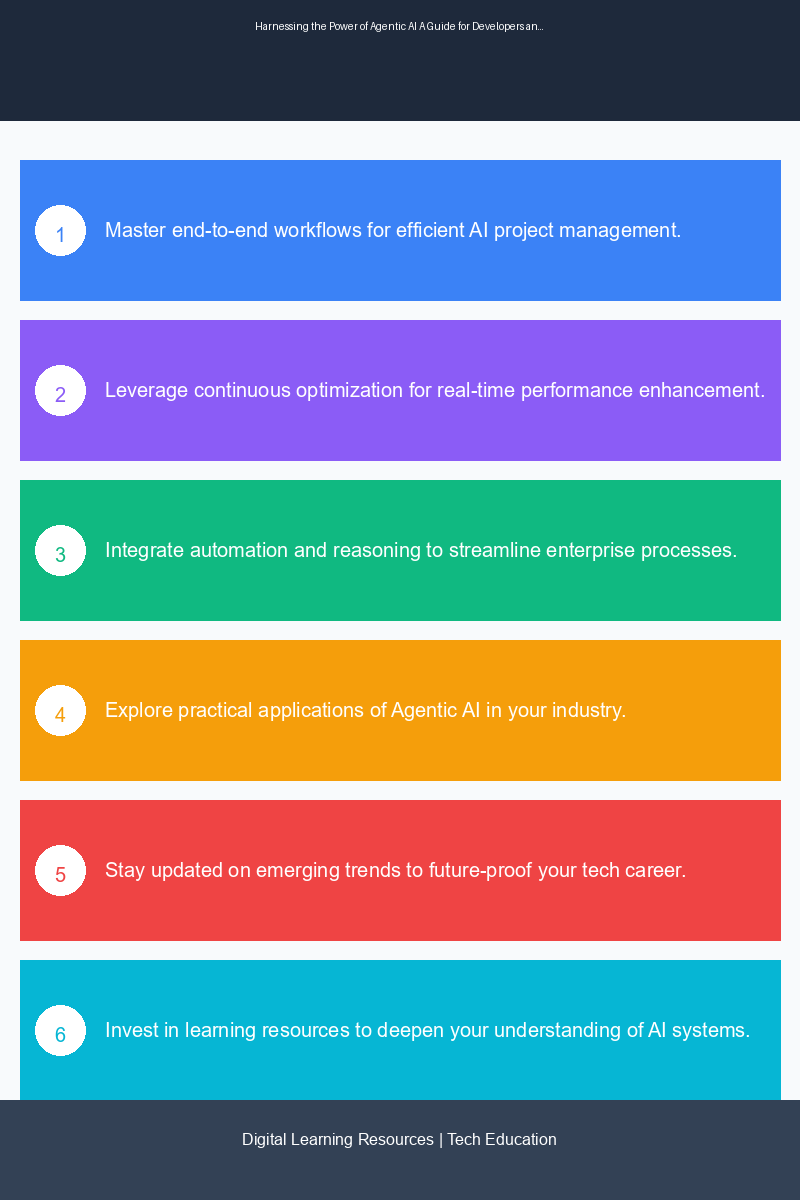 Harnessing the Power of Agentic AI A Guide for Developers an...

1 Master end-to-end workflows for efficient AI project management.

2 Leverage continuous optimization for real-time performance enhancement.

3 Integrate automation and reasoning to streamline enterprise processes.

4 Explore practical applications of Agentic AI in your industry.

5 Stay updated on emerging trends to future-proof your tech career.

6 Invest in learning resources to deepen your understanding of AI systems.

Digital Learning Resources | Tech Education