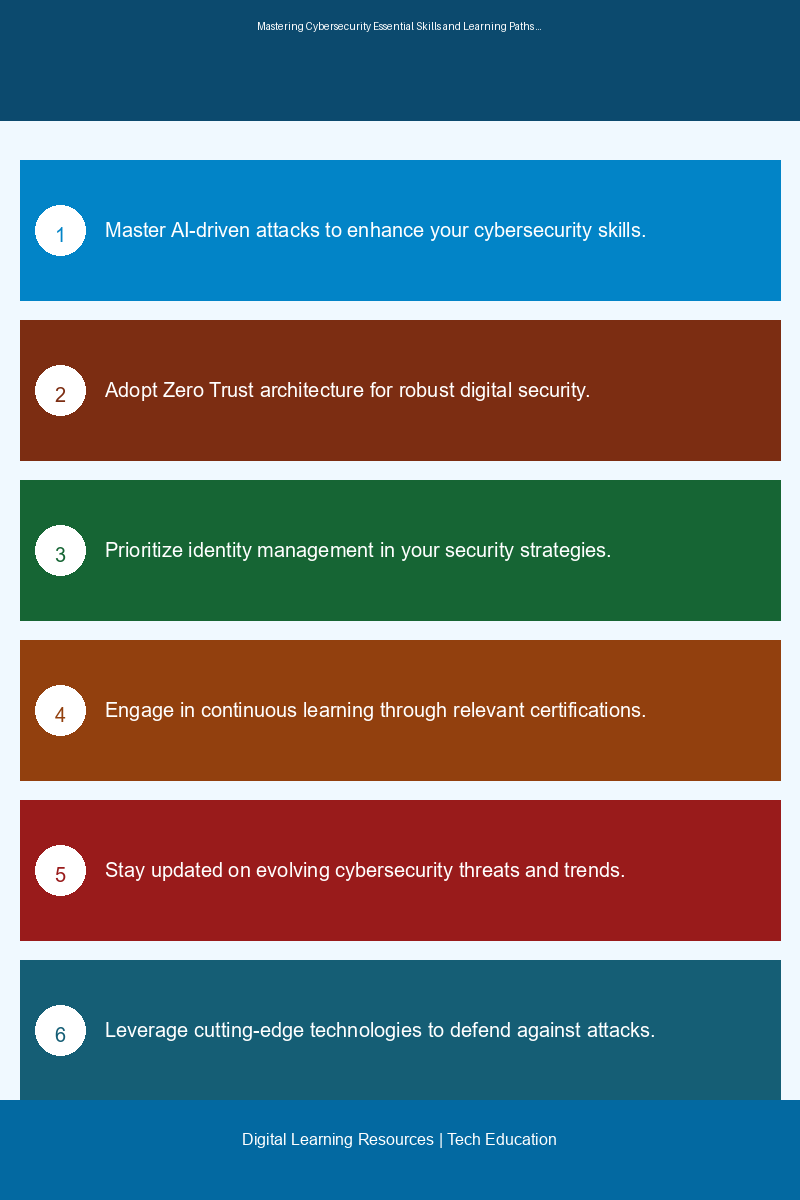 Mastering Cybersecurity Essential Skills and Learning Paths...

1 Master AI-driven attacks to enhance your cybersecurity skills.

2 Adopt Zero Trust architecture for robust digital security.

3 Prioritize identity management in your security strategies.

4 Engage in continuous learning through relevant certifications.

5 Stay updated on evolving cybersecurity threats and trends.

6 Leverage cutting-edge technologies to defend against attacks.

Digital Learning Resources | Tech Education