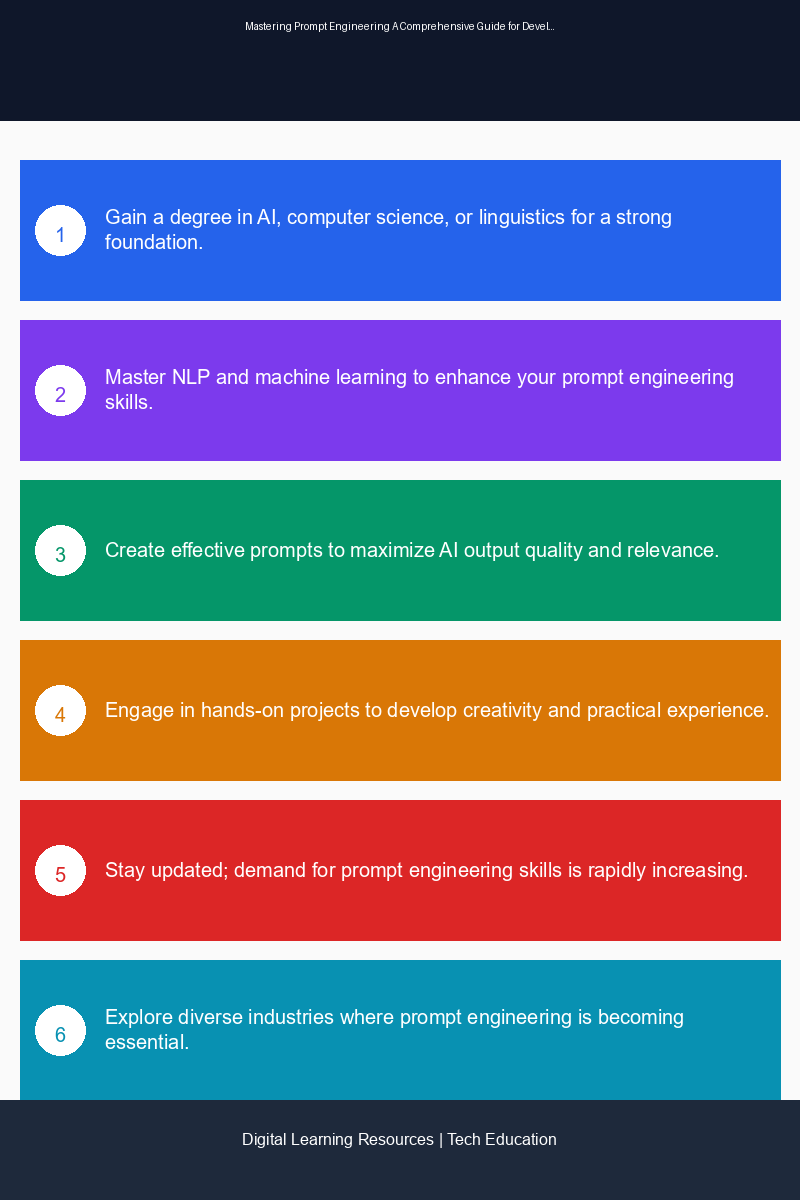 Mastering Prompt Engineering A Comprehensive Guide for Devel...

1
Gain a degree in AI, computer science, or linguistics for a strong foundation.

2
Master NLP and machine learning to enhance your prompt engineering skills.

3
Create effective prompts to maximize AI output quality and relevance.

4
Engage in hands-on projects to develop creativity and practical experience.

5
Stay updated; demand for prompt engineering skills is rapidly increasing.

6
Explore diverse industries where prompt engineering is becoming essential.

Digital Learning Resources | Tech Education