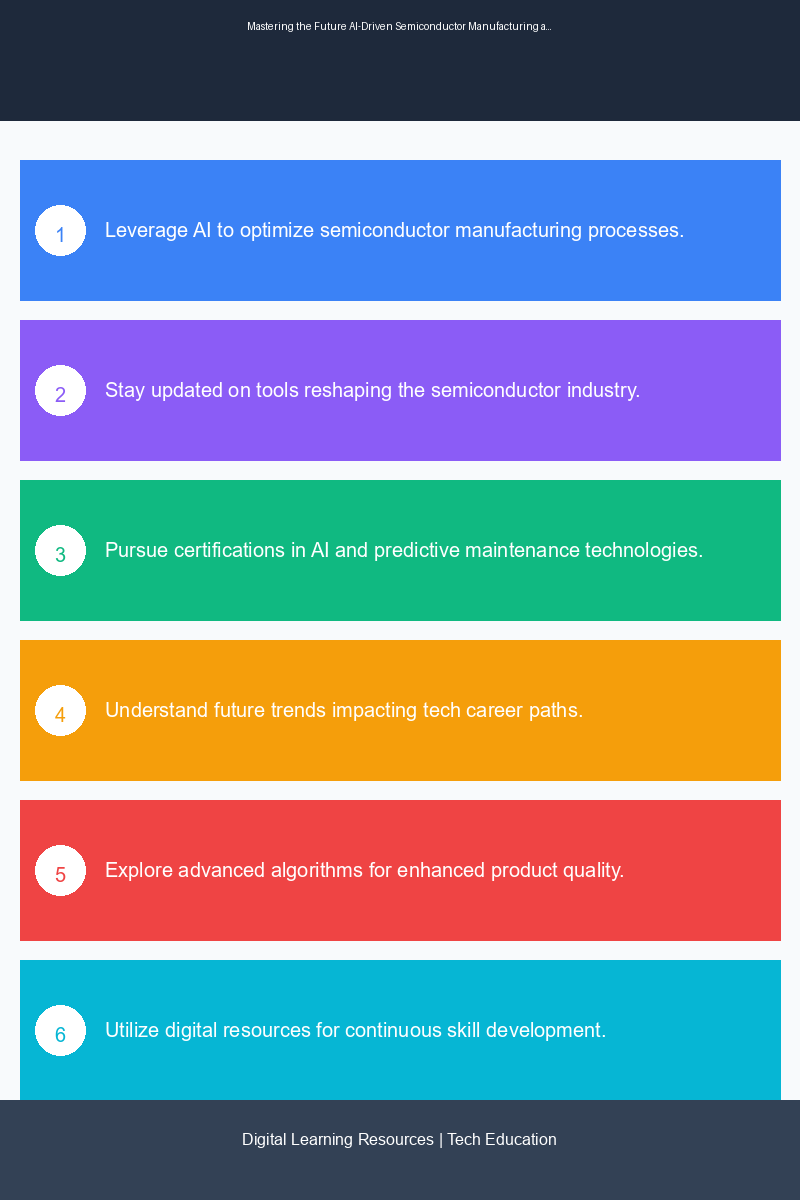 Mastering the Future AI-Driven Semiconductor Manufacturing a...

1 Leverage AI to optimize semiconductor manufacturing processes.

2 Stay updated on tools reshaping the semiconductor industry.

3 Pursue certifications in AI and predictive maintenance technologies.

4 Understand future trends impacting tech career paths.

5 Explore advanced algorithms for enhanced product quality.

6 Utilize digital resources for continuous skill development.

Digital Learning Resources | Tech Education