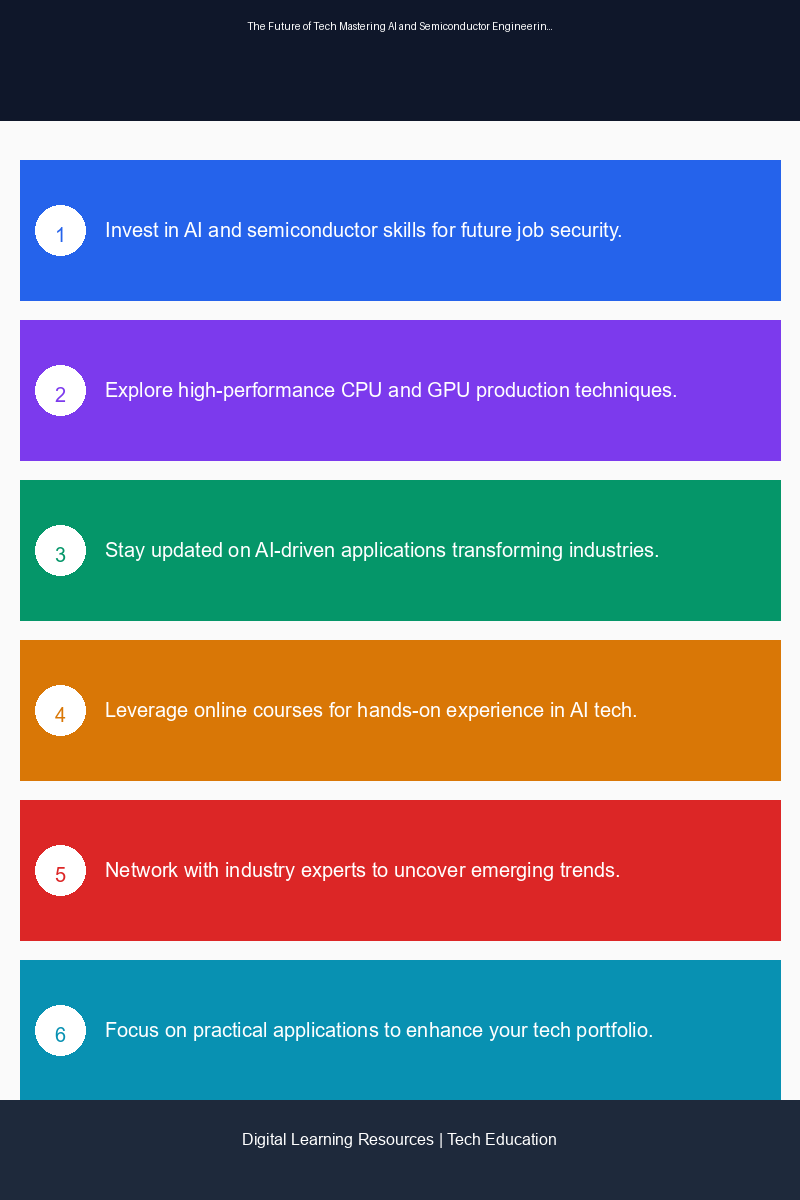 The Future of Tech Mastering AI and Semiconductor Engineerin...

1 Invest in AI and semiconductor skills for future job security.

2 Explore high-performance CPU and GPU production techniques.

3 Stay updated on AI-driven applications transforming industries.

4 Leverage online courses for hands-on experience in AI tech.

5 Network with industry experts to uncover emerging trends.

6 Focus on practical applications to enhance your tech portfolio.

Digital Learning Resources | Tech Education