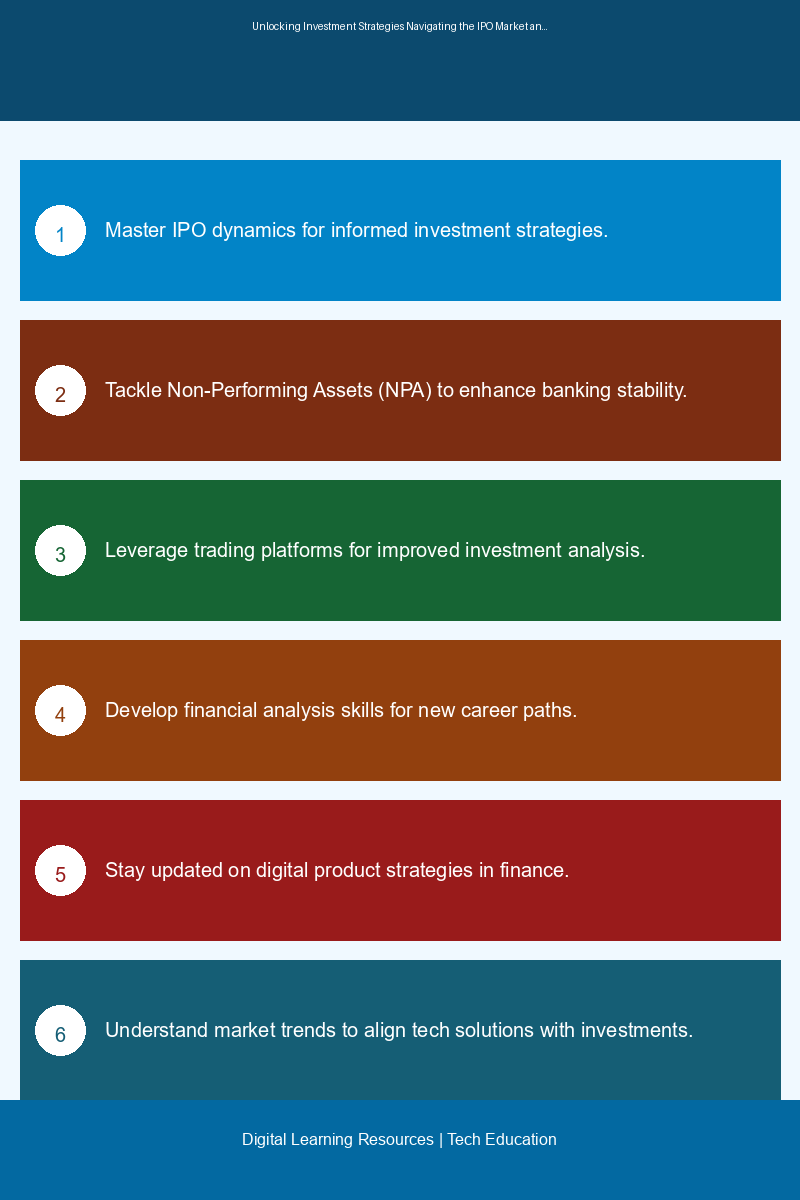 Unlocking Investment Strategies Navigating the IPO Market an...

1 Master IPO dynamics for informed investment strategies.

2 Tackle Non-Performing Assets (NPA) to enhance banking stability.

3 Leverage trading platforms for improved investment analysis.

4 Develop financial analysis skills for new career paths.

5 Stay updated on digital product strategies in finance.

6 Understand market trends to align tech solutions with investments.

Digital Learning Resources | Tech Education