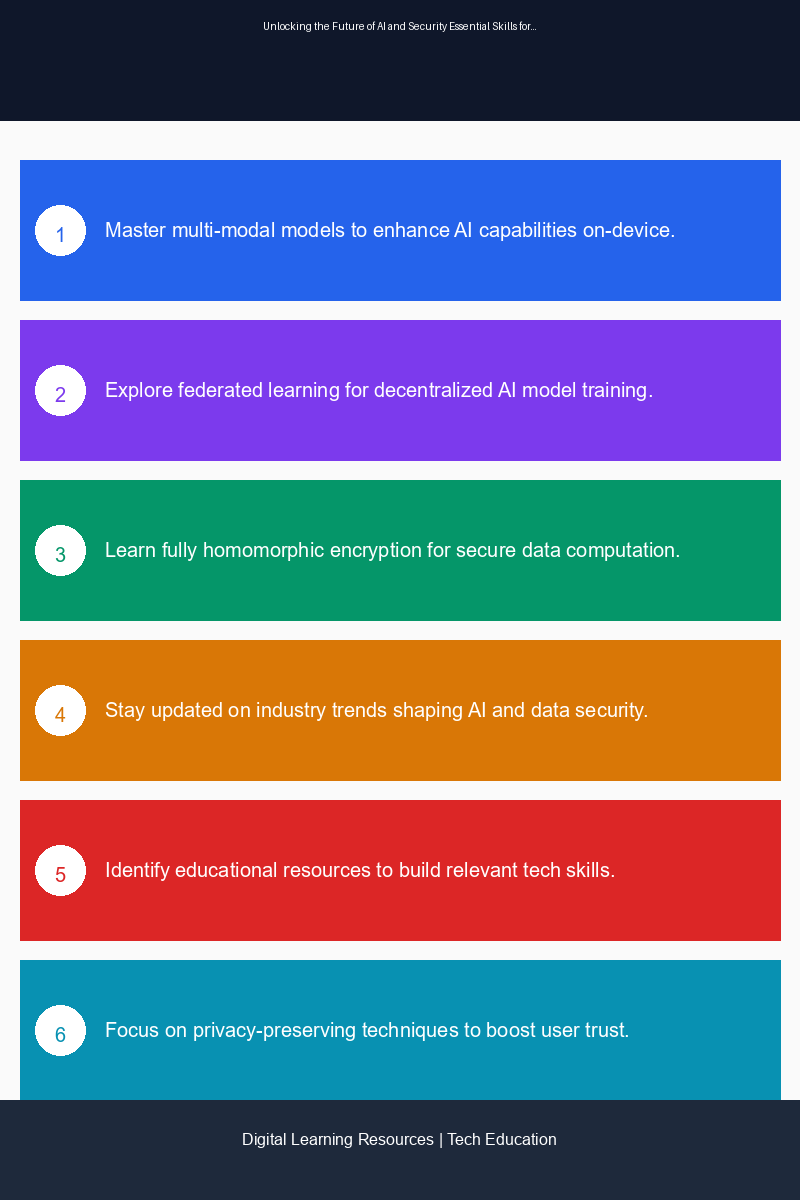 Unlocking the Future of AI and Security Essential Skills for...

1 Master multi-modal models to enhance AI capabilities on-device.

2 Explore federated learning for decentralized AI model training.

3 Learn fully homomorphic encryption for secure data computation.

4 Stay updated on industry trends shaping AI and data security.

5 Identify educational resources to build relevant tech skills.

6 Focus on privacy-preserving techniques to boost user trust.

Digital Learning Resources | Tech Education