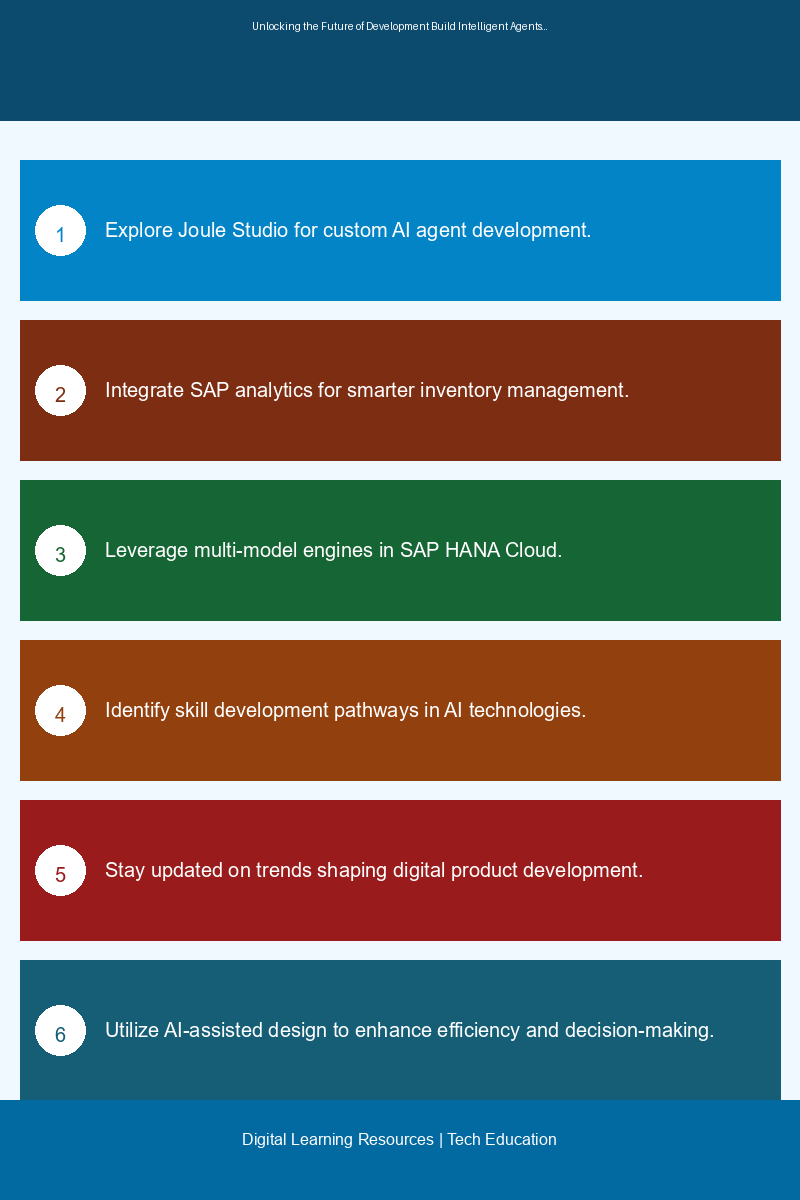 Unlocking the Future of Development Build Intelligent Agents...

1 Explore Joule Studio for custom AI agent development.

2 Integrate SAP analytics for smarter inventory management.

3 Leverage multi-model engines in SAP HANA Cloud.

4 Identify skill development pathways in AI technologies.

5 Stay updated on trends shaping digital product development.

6 Utilize AI-assisted design to enhance efficiency and decision-making.

Digital Learning Resources | Tech Education