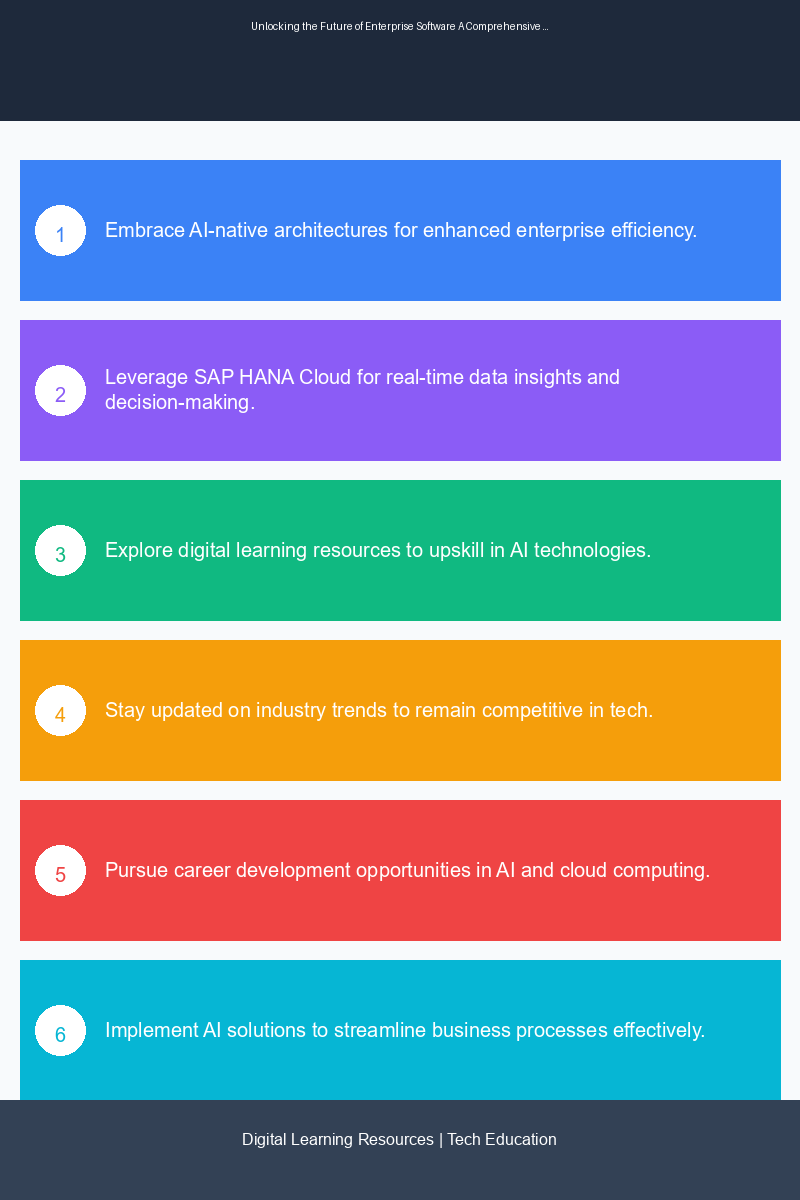 Unlocking the Future of Enterprise Software A Comprehensive ...

1
Embrace AI-native architectures for enhanced enterprise efficiency.

2
Leverage SAP HANA Cloud for real-time data insights and decision-making.

3
Explore digital learning resources to upskill in AI technologies.

4
Stay updated on industry trends to remain competitive in tech.

5
Pursue career development opportunities in AI and cloud computing.

6
Implement AI solutions to streamline business processes effectively.

Digital Learning Resources | Tech Education