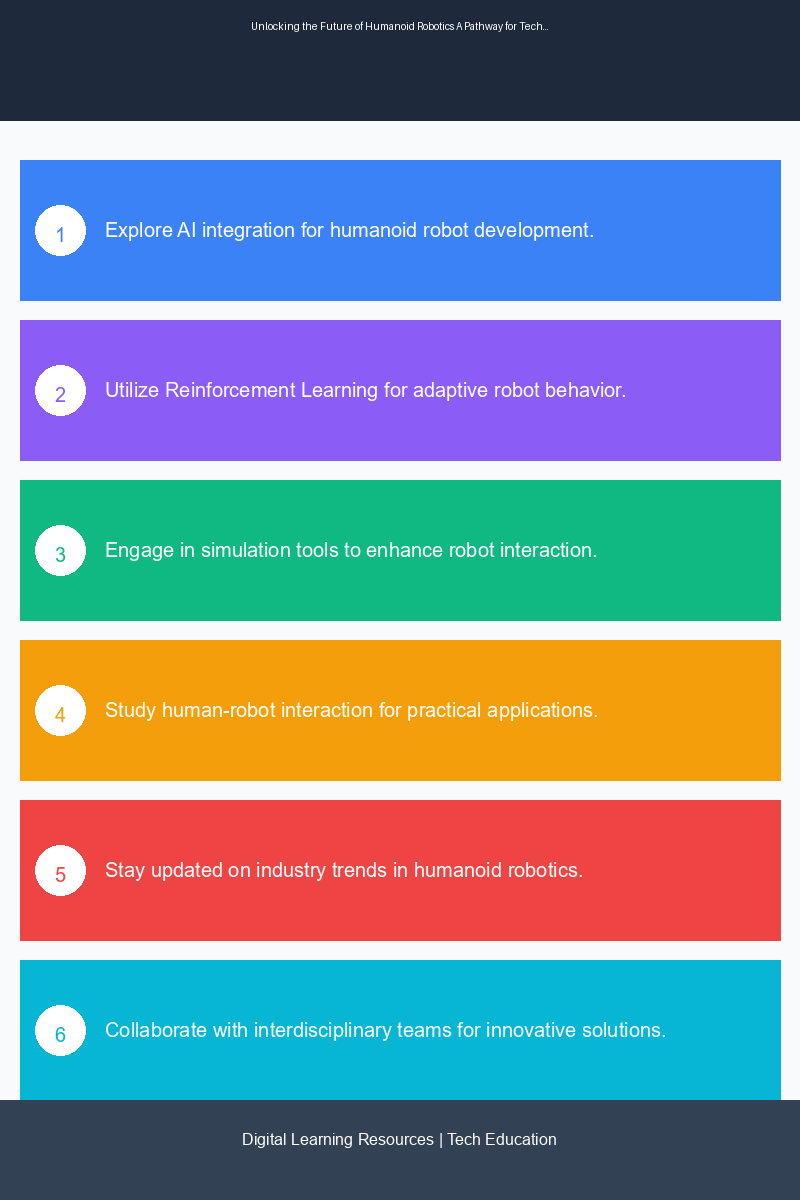 Unlocking the Future of Humanoid Robotics A Pathway for Tech...

1 Explore AI integration for humanoid robot development.

2 Utilize Reinforcement Learning for adaptive robot behavior.

3 Engage in simulation tools to enhance robot interaction.

4 Study human-robot interaction for practical applications.

5 Stay updated on industry trends in humanoid robotics.

6 Collaborate with interdisciplinary teams for innovative solutions.

Digital Learning Resources | Tech Education