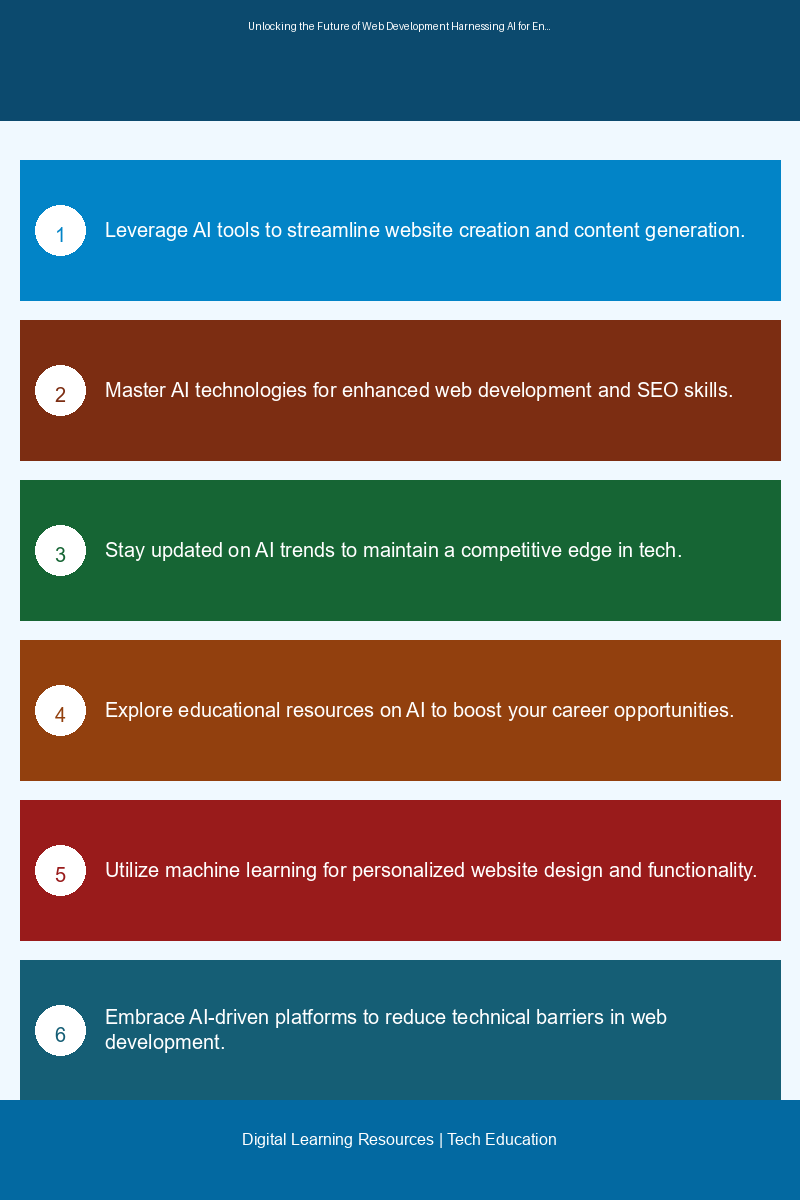 Unlocking the Future of Web Development Harnessing AI for En...

1 Leverage AI tools to streamline website creation and content generation.

2 Master AI technologies for enhanced web development and SEO skills.

3 Stay updated on AI trends to maintain a competitive edge in tech.

4 Explore educational resources on AI to boost your career opportunities.

5 Utilize machine learning for personalized website design and functionality.

6 Embrace AI-driven platforms to reduce technical barriers in web development.

Digital Learning Resources | Tech Education