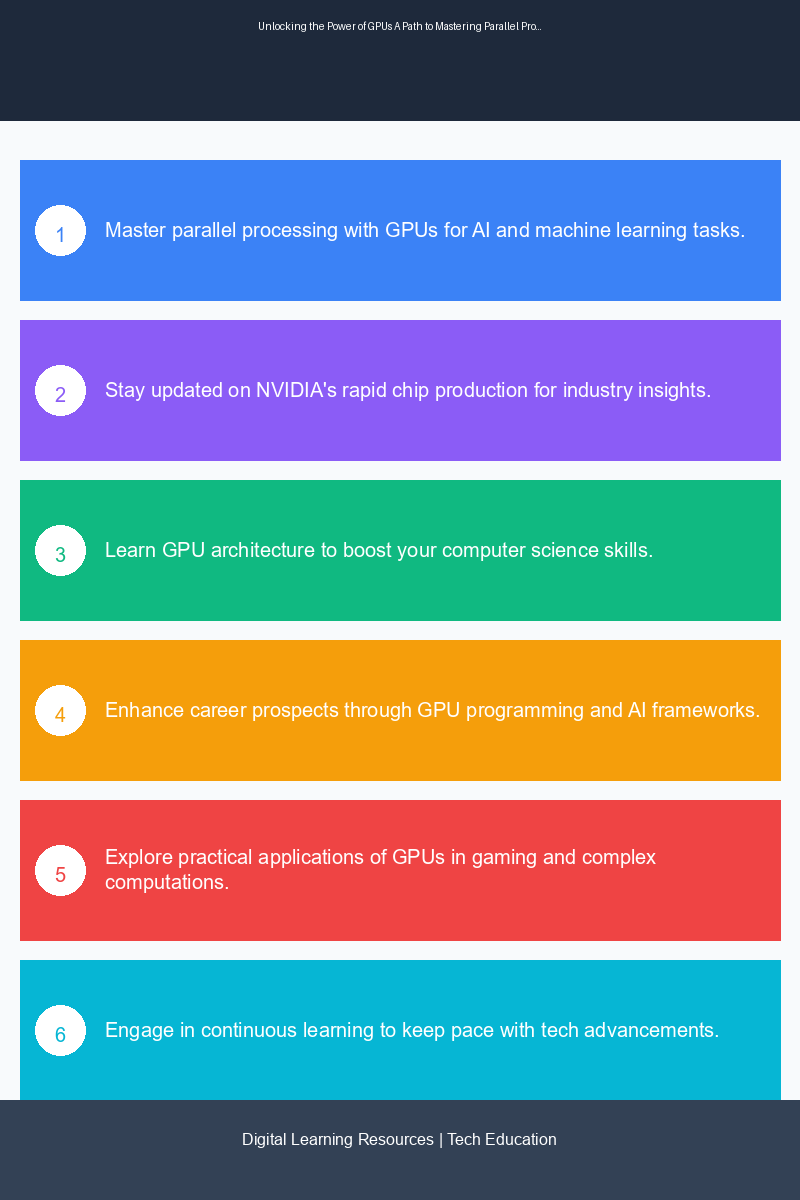 Unlocking the Power of GPUs A Path to Mastering Parallel Pro...

1 Master parallel processing with GPUs for AI and machine learning tasks.

2 Stay updated on NVIDIA's rapid chip production for industry insights.

3 Learn GPU architecture to boost your computer science skills.

4 Enhance career prospects through GPU programming and AI frameworks.

5 Explore practical applications of GPUs in gaming and complex computations.

6 Engage in continuous learning to keep pace with tech advancements.

Digital Learning Resources | Tech Education