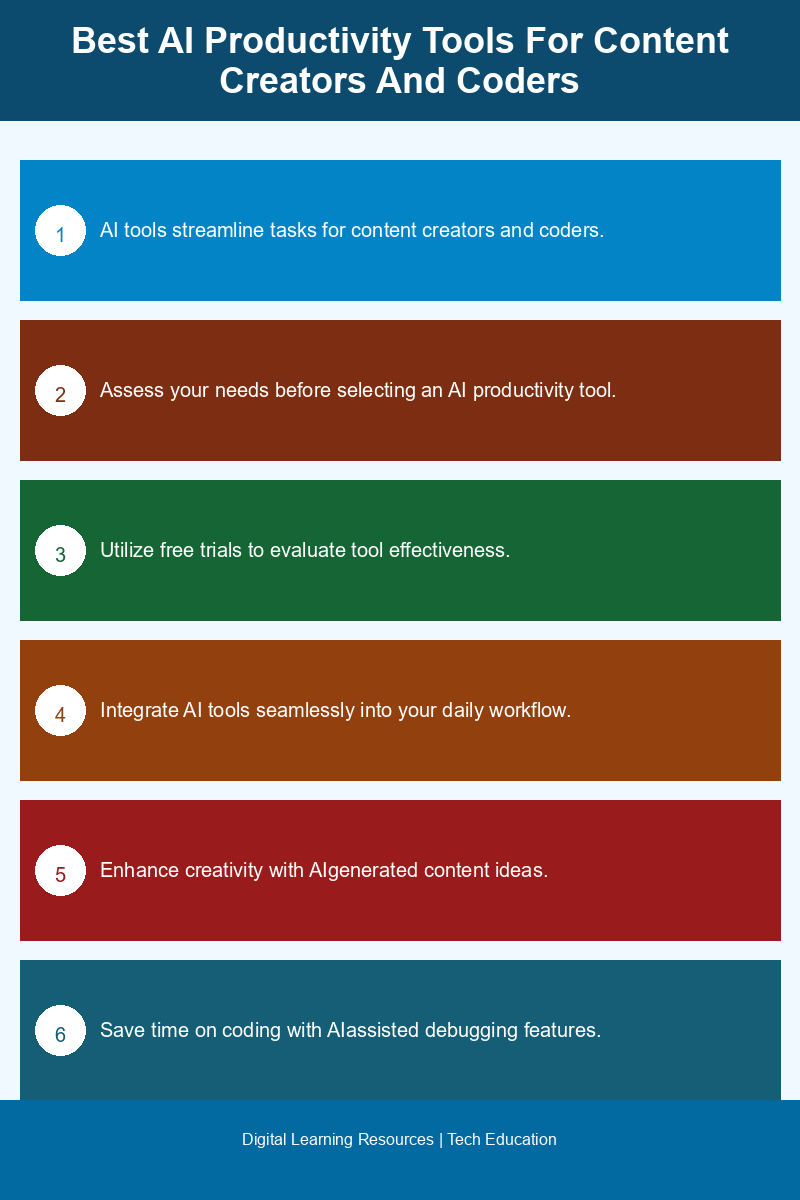 Best AI Productivity Tools For Content Creators And Coders

1
AI tools streamline tasks for content creators and coders.

2
Assess your needs before selecting an AI productivity tool.

3
Utilize free trials to evaluate tool effectiveness.

4
Integrate AI tools seamlessly into your daily workflow.

5
Enhance creativity with AIgenerated content ideas.

6
Save time on coding with AIassisted debugging features.

Digital Learning Resources | Tech Education