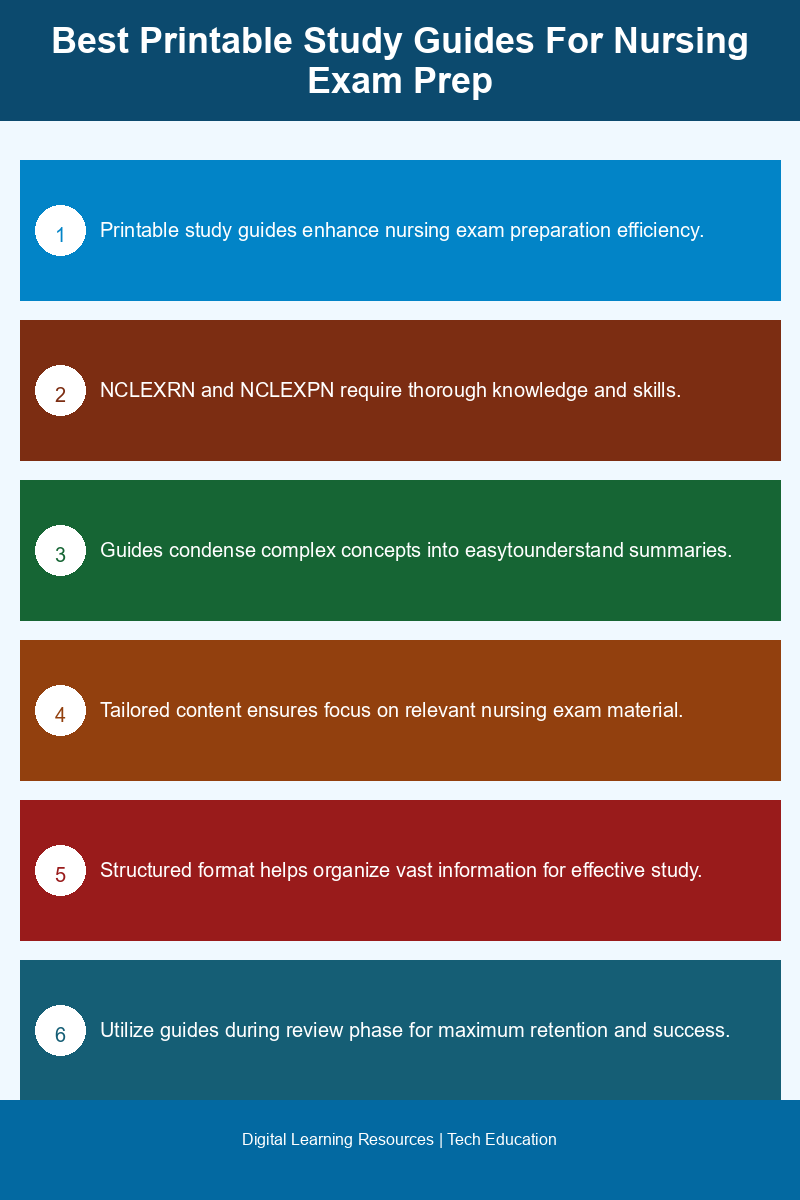 Best Printable Study Guides For Nursing Exam Prep

1 Printable study guides enhance nursing exam preparation efficiency.

2 NCLEXRN and NCLEXPN require thorough knowledge and skills.

3 Guides condense complex concepts into easytounderstand summaries.

4 Tailored content ensures focus on relevant nursing exam material.

5 Structured format helps organize vast information for effective study.

6 Utilize guides during review phase for maximum retention and success.

Digital Learning Resources | Tech Education