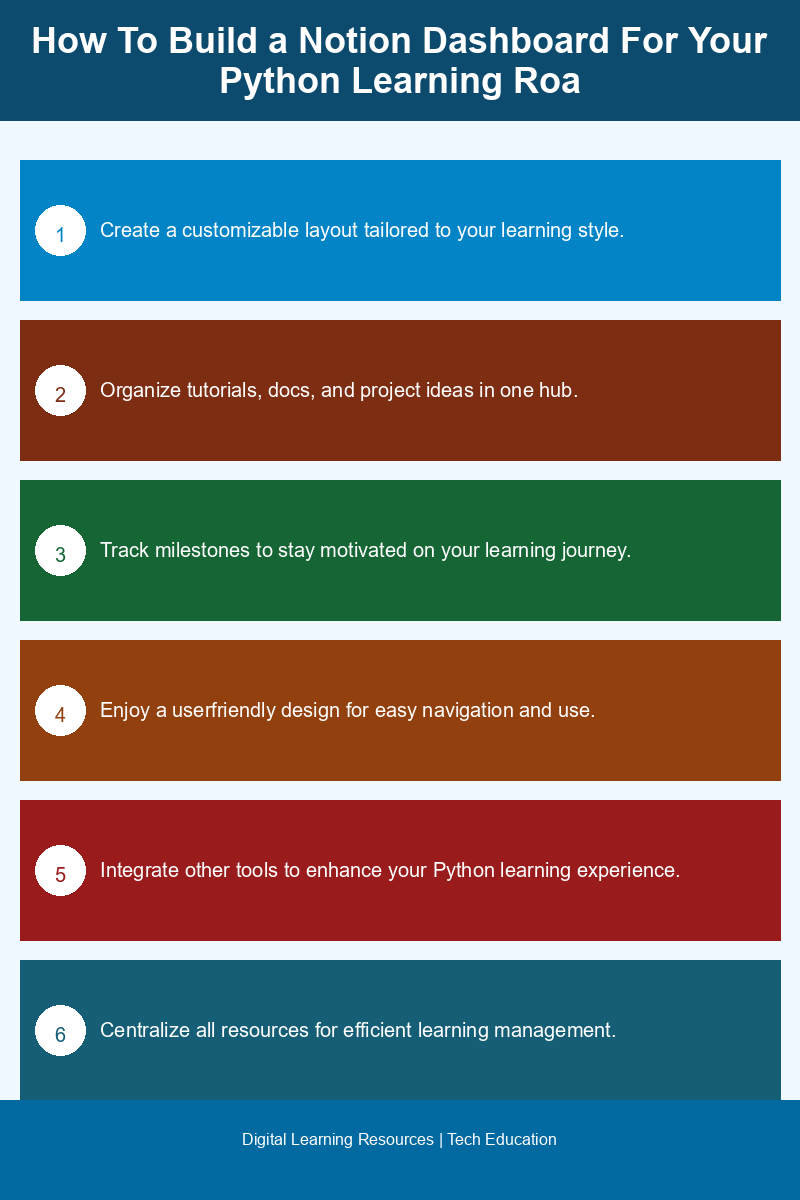 How To Build a Notion Dashboard For Your Python Learning Roa

1 Create a customizable layout tailored to your learning style.

2 Organize tutorials, docs, and project ideas in one hub.

3 Track milestones to stay motivated on your learning journey.

4 Enjoy a userfriendly design for easy navigation and use.

5 Integrate other tools to enhance your Python learning experience.

6 Centralize all resources for efficient learning management.

Digital Learning Resources | Tech Education