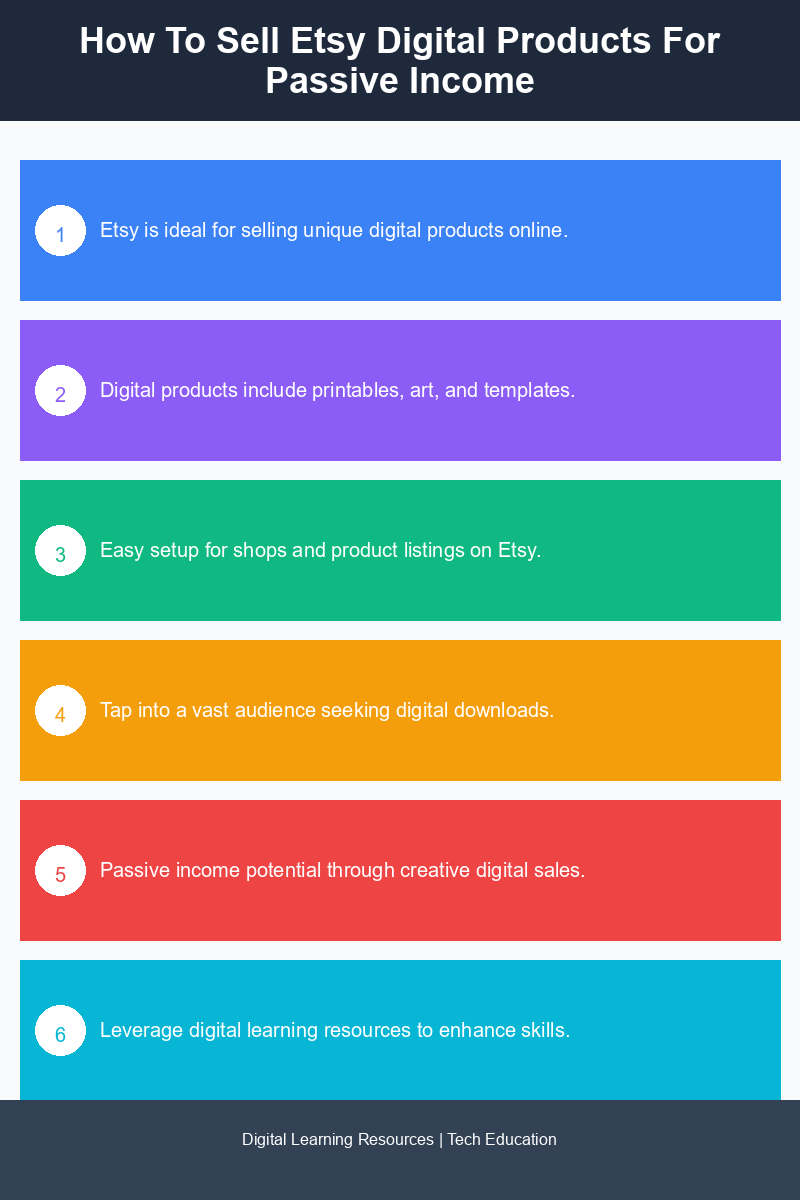 How To Sell Etsy Digital Products For Passive Income

1 Etsy is ideal for selling unique digital products online.

2 Digital products include printables, art, and templates.

3 Easy setup for shops and product listings on Etsy.

4 Tap into a vast audience seeking digital downloads.

5 Passive income potential through creative digital sales.

6 Leverage digital learning resources to enhance skills.

Digital Learning Resources | Tech Education