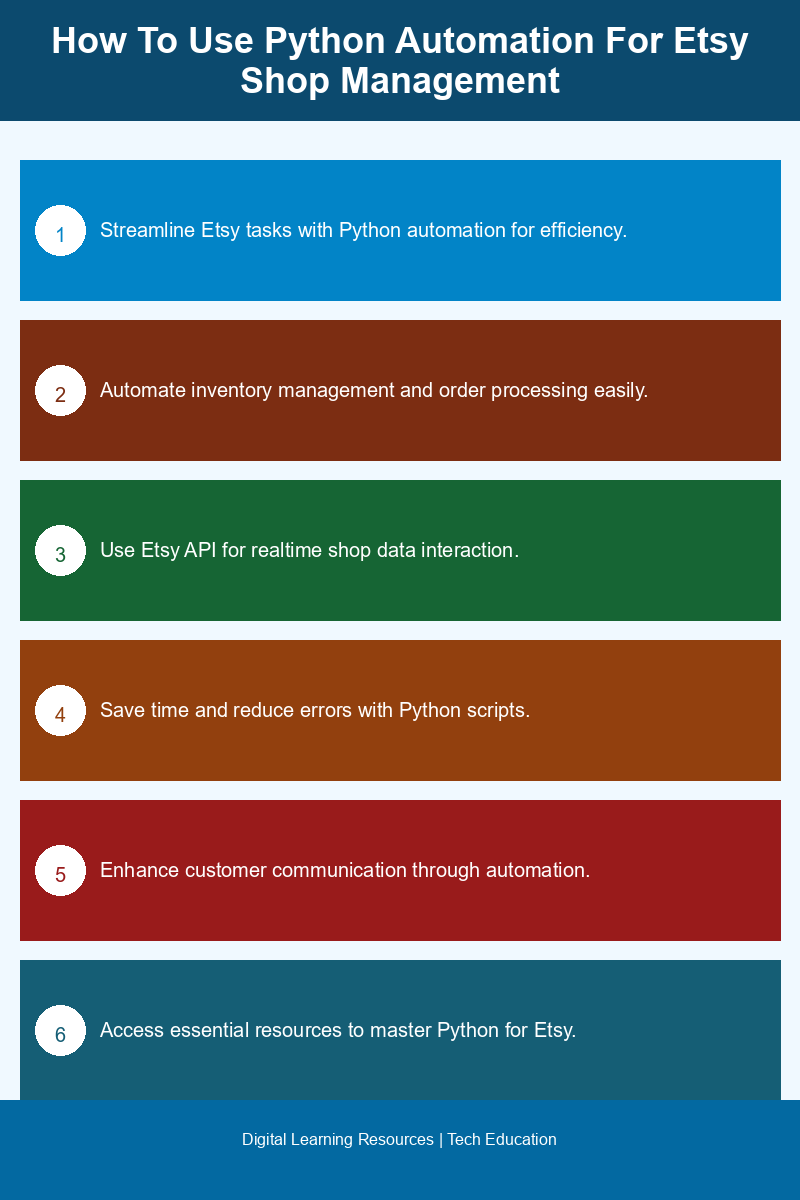 How To Use Python Automation For Etsy Shop Management

1 Streamline Etsy tasks with Python automation for efficiency.

2 Automate inventory management and order processing easily.

3 Use Etsy API for realtime shop data interaction.

4 Save time and reduce errors with Python scripts.

5 Enhance customer communication through automation.

6 Access essential resources to master Python for Etsy.

Digital Learning Resources | Tech Education