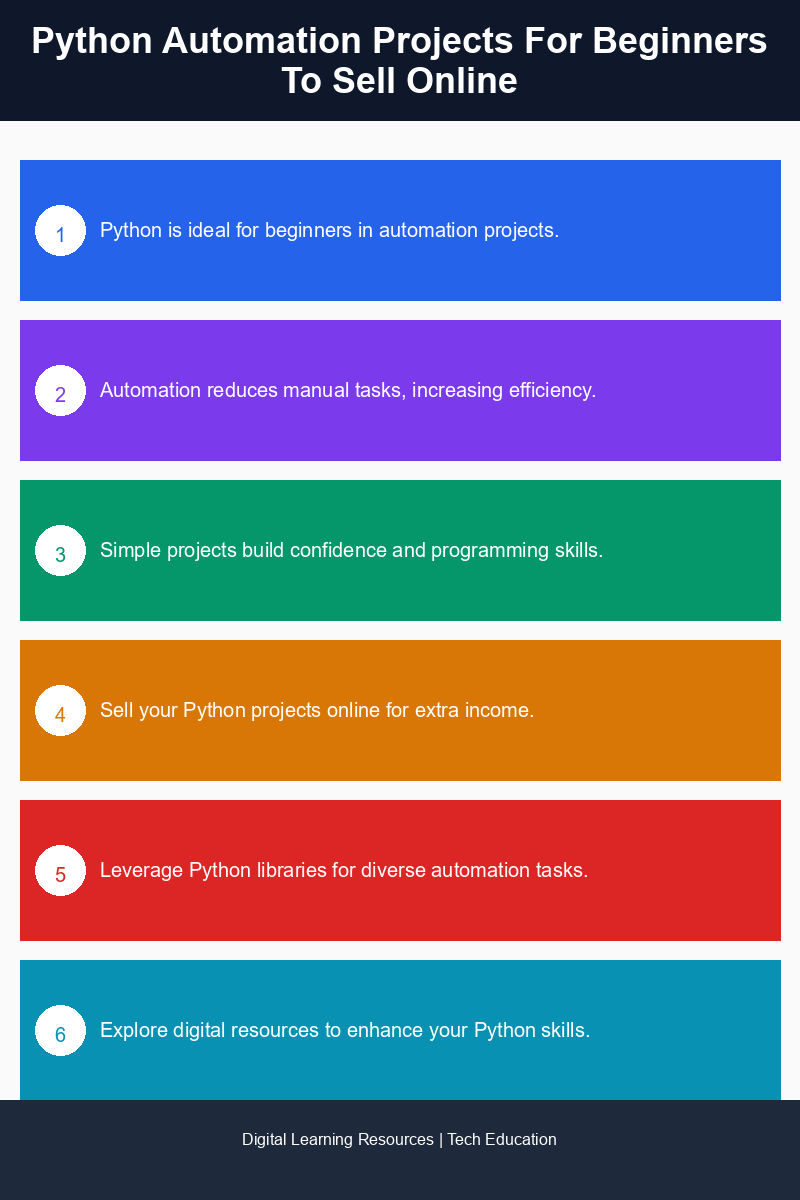 Python Automation Projects For Beginners To Sell Online

1 Python is ideal for beginners in automation projects.

2 Automation reduces manual tasks, increasing efficiency.

3 Simple projects build confidence and programming skills.

4 Sell your Python projects online for extra income.

5 Leverage Python libraries for diverse automation tasks.

6 Explore digital resources to enhance your Python skills.

Digital Learning Resources | Tech Education