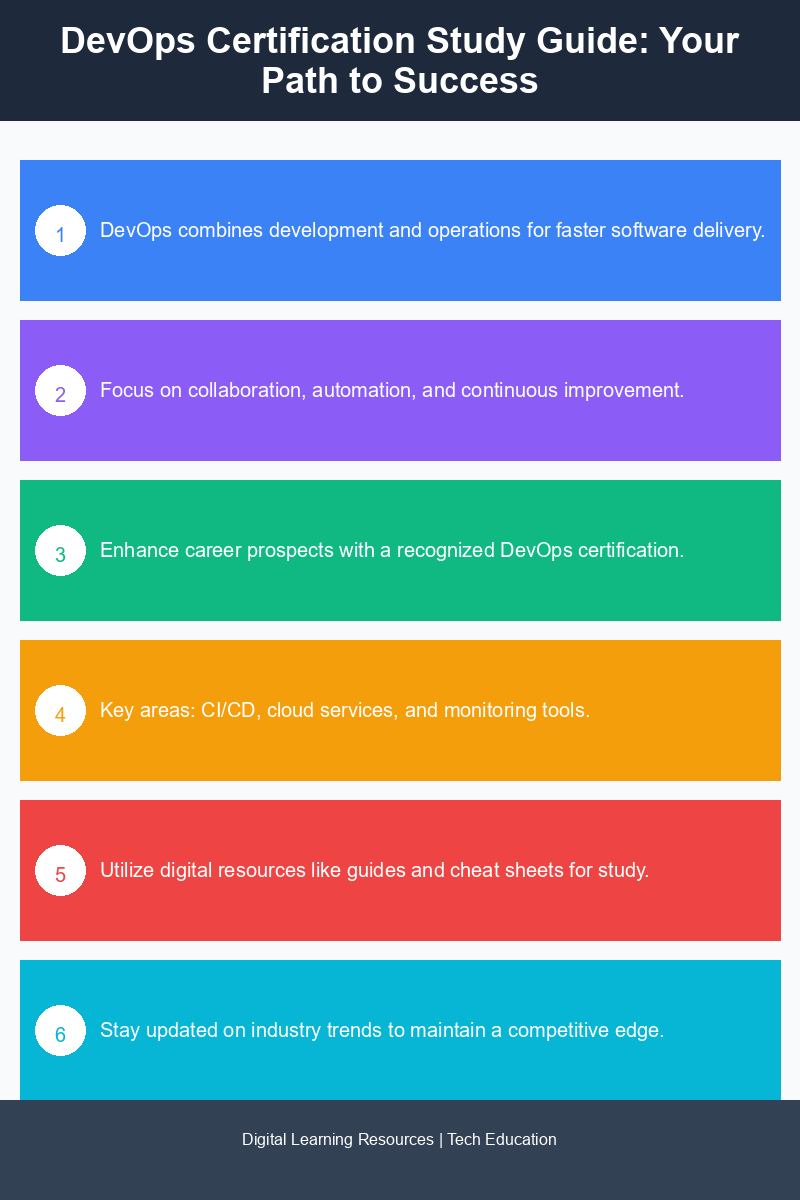 DevOps Certification Study Guide: Your Path to Success

1 DevOps combines development and operations for faster software delivery.

2 Focus on collaboration, automation, and continuous improvement.

3 Enhance career prospects with a recognized DevOps certification.

4 Key areas: CI/CD, cloud services, and monitoring tools.

5 Utilize digital resources like guides and cheat sheets for study.

6 Stay updated on industry trends to maintain a competitive edge.

Digital Learning Resources | Tech Education