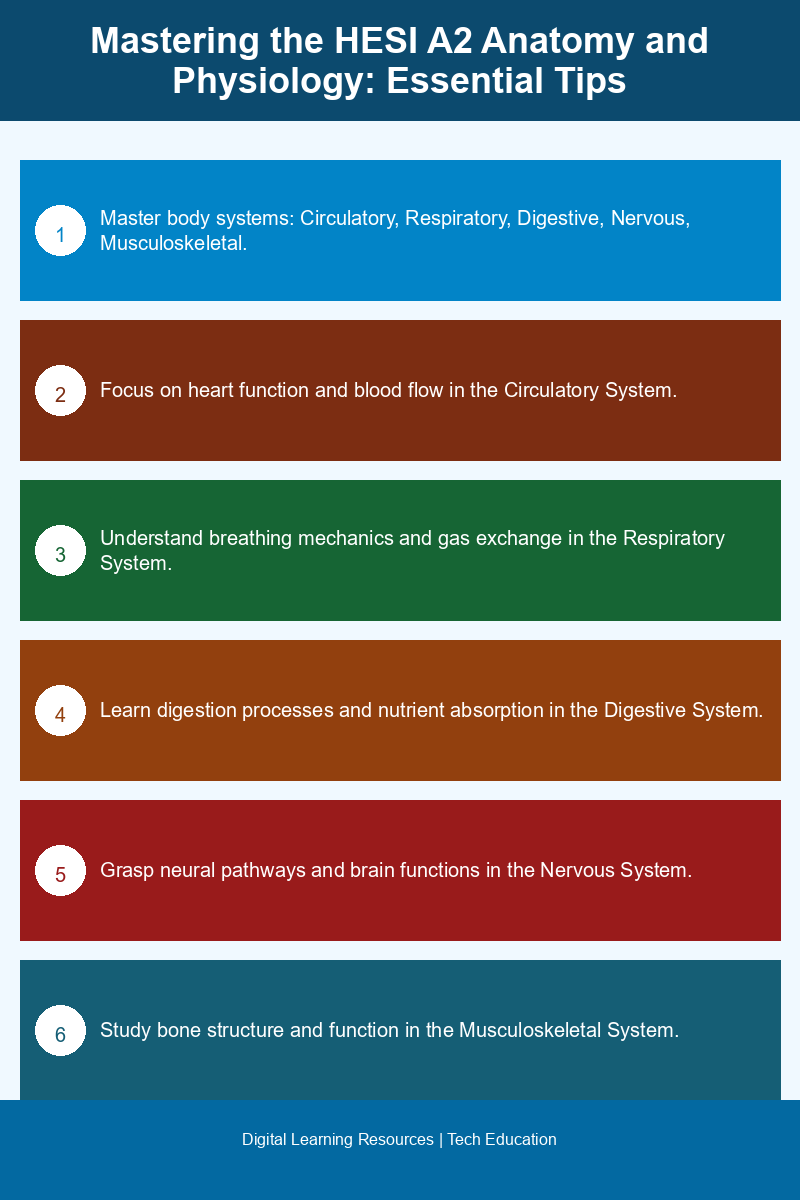 Mastering the HESI A2 Anatomy and Physiology: Essential Tips

1 Master body systems: Circulatory, Respiratory, Digestive, Nervous, Musculoskeletal.

2 Focus on heart function and blood flow in the Circulatory System.

3 Understand breathing mechanics and gas exchange in the Respiratory System.

4 Learn digestion processes and nutrient absorption in the Digestive System.

5 Grasp neural pathways and brain functions in the Nervous System.

6 Study bone structure and function in the Musculoskeletal System.

Digital Learning Resources | Tech Education