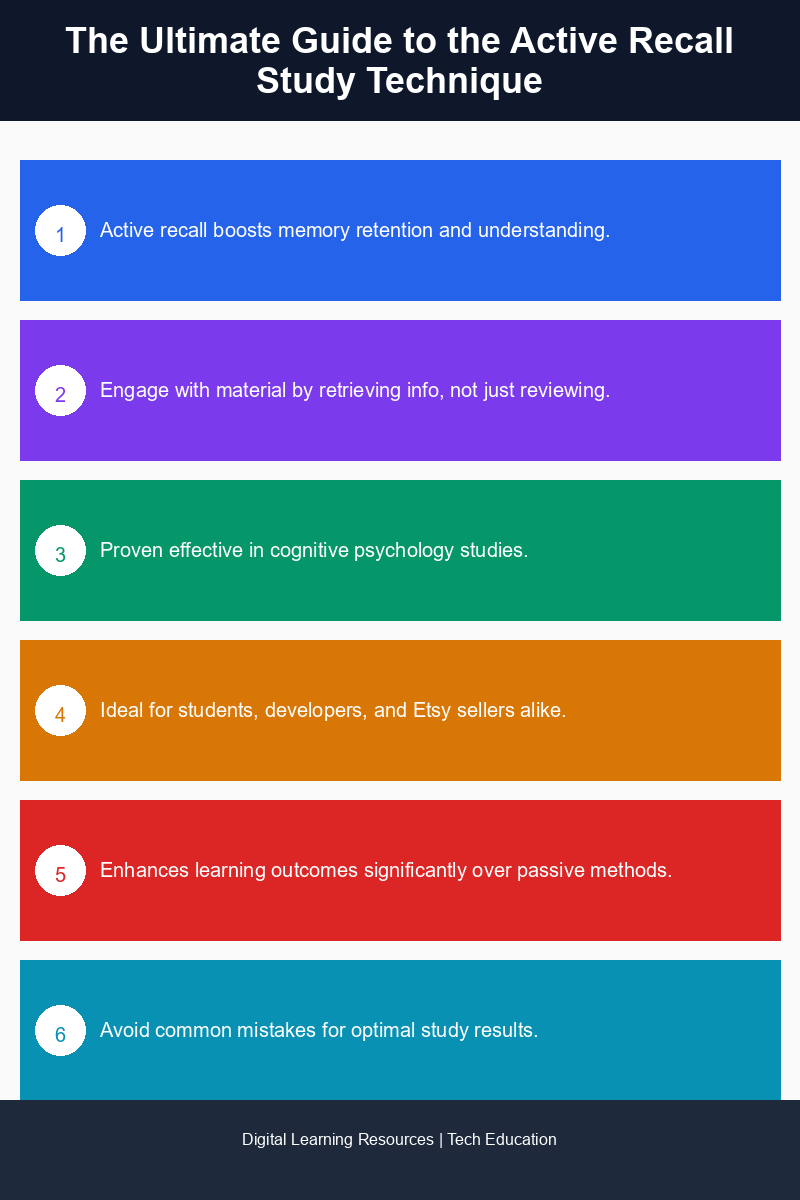 The Ultimate Guide to the Active Recall Study Technique

1 Active recall boosts memory retention and understanding.

2 Engage with material by retrieving info, not just reviewing.

3 Proven effective in cognitive psychology studies.

4 Ideal for students, developers, and Etsy sellers alike.

5 Enhances learning outcomes significantly over passive methods.

6 Avoid common mistakes for optimal study results.

Digital Learning Resources | Tech Education