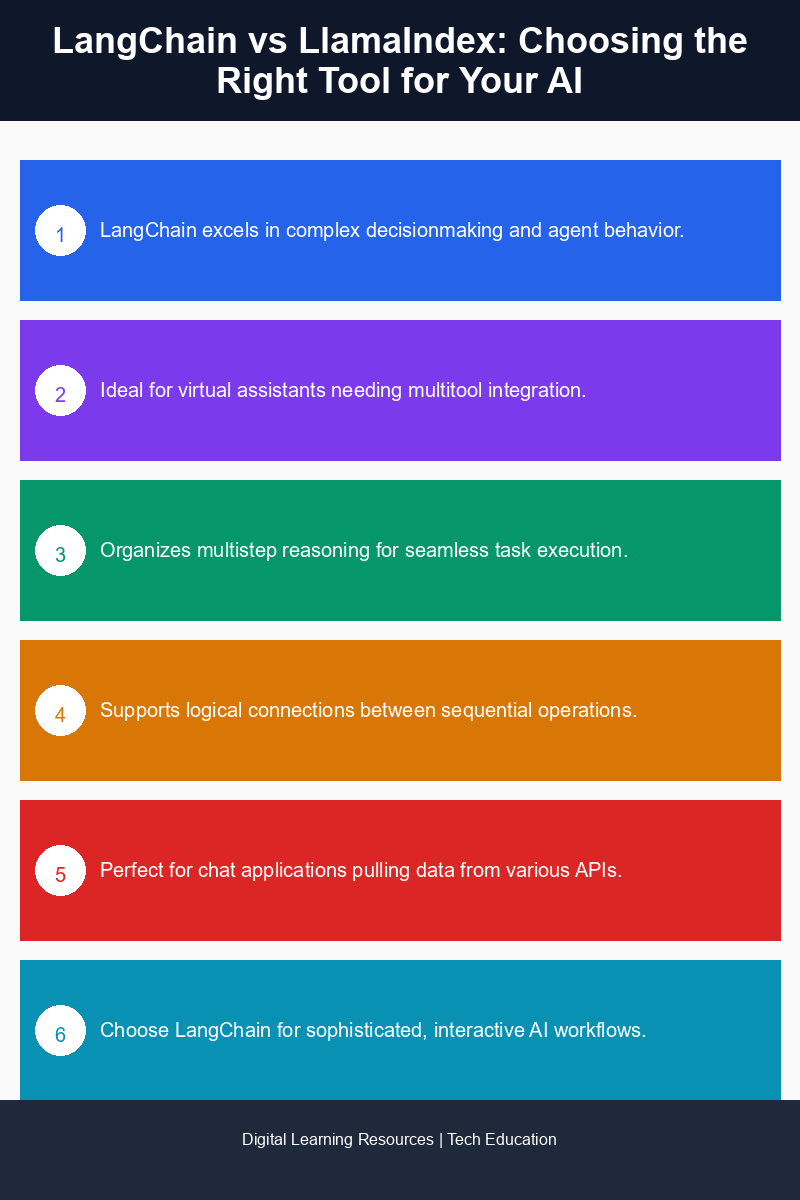 LangChain vs LlamaIndex: Choosing the Right Tool for Your AI

1 LangChain excels in complex decisionmaking and agent behavior.

2 Ideal for virtual assistants needing multitool integration.

3 Organizes multistep reasoning for seamless task execution.

4 Supports logical connections between sequential operations.

5 Perfect for chat applications pulling data from various APIs.

6 Choose LangChain for sophisticated, interactive AI workflows.

Digital Learning Resources | Tech Education