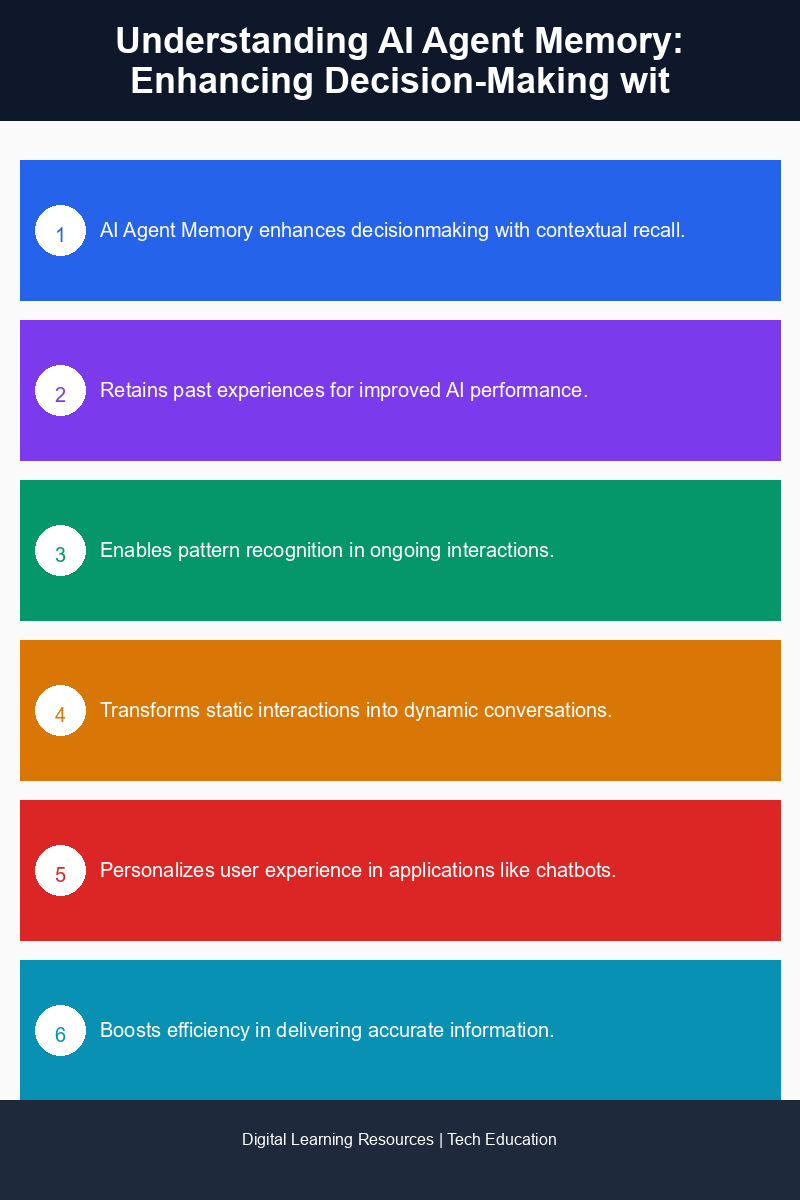 Understanding AI Agent Memory: Enhancing Decision-Making wit

1 AI Agent Memory enhances decisionmaking with contextual recall.

2 Retains past experiences for improved AI performance.

3 Enables pattern recognition in ongoing interactions.

4 Transforms static interactions into dynamic conversations.

5 Personalizes user experience in applications like chatbots.

6 Boosts efficiency in delivering accurate information.

Digital Learning Resources | Tech Education